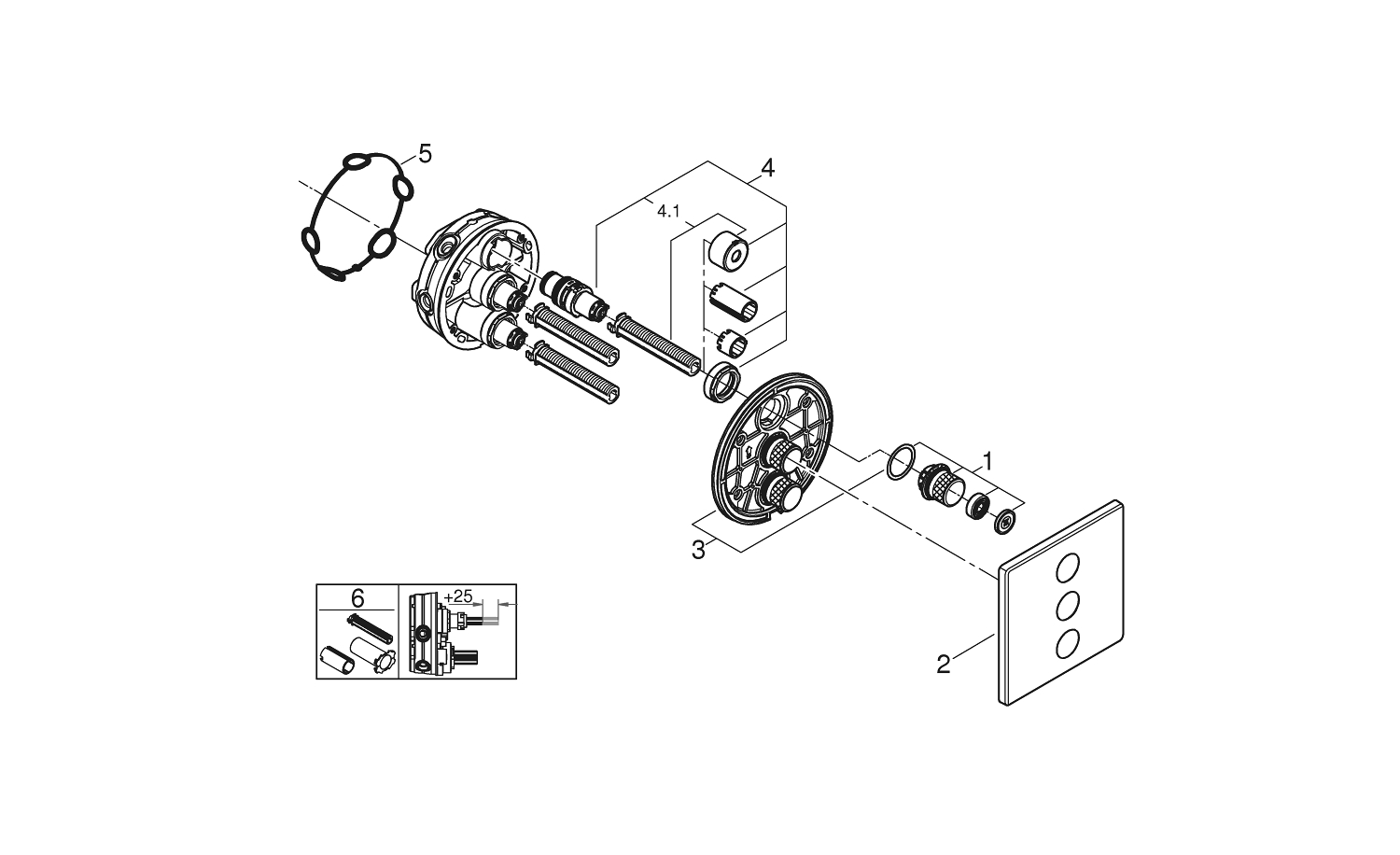 5

4

4.1

1

3

2

6

+25