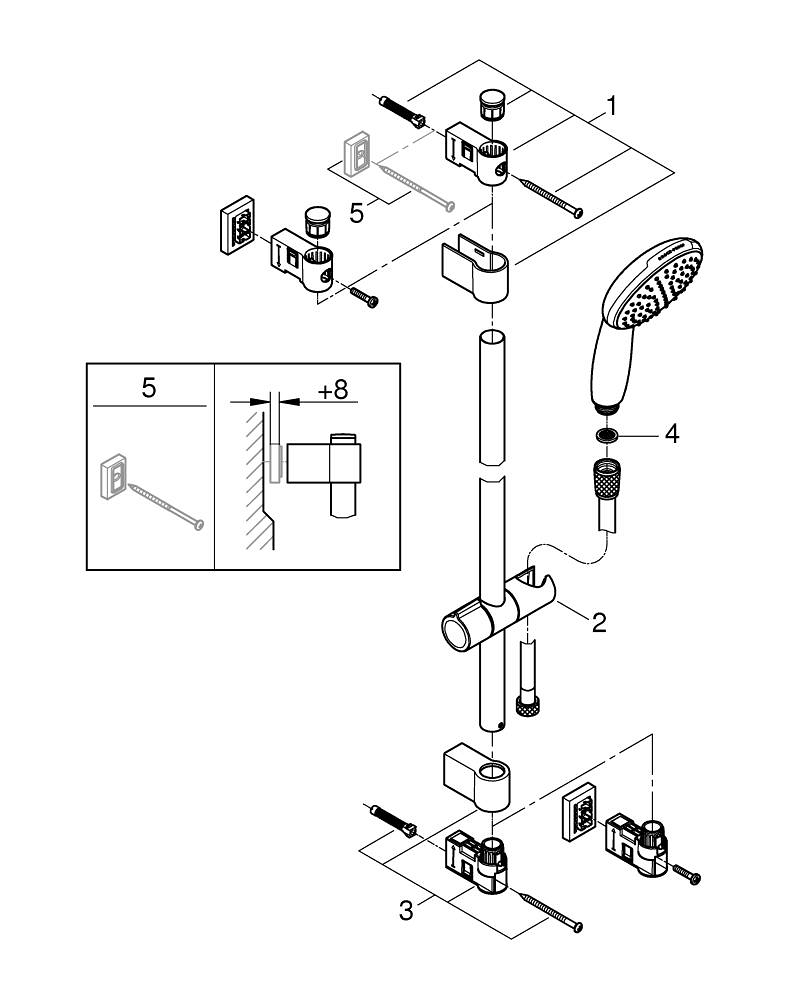 1

5

5

+8

4

2

3