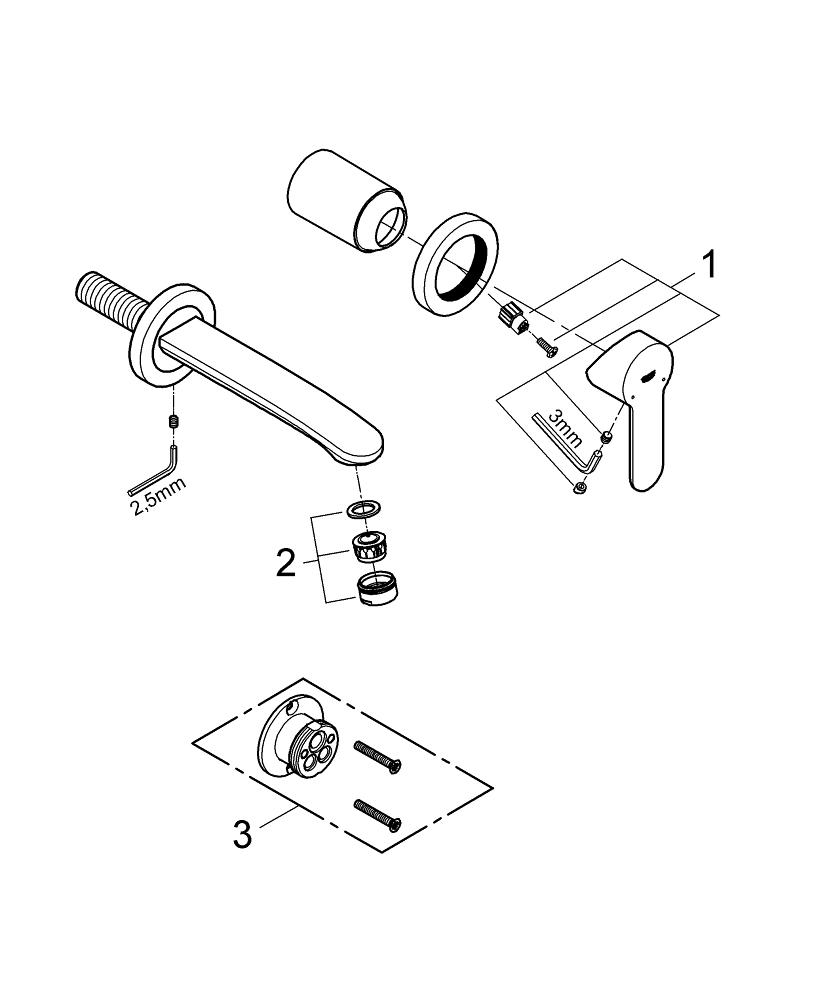 1
3mm
2,5mm
2
3