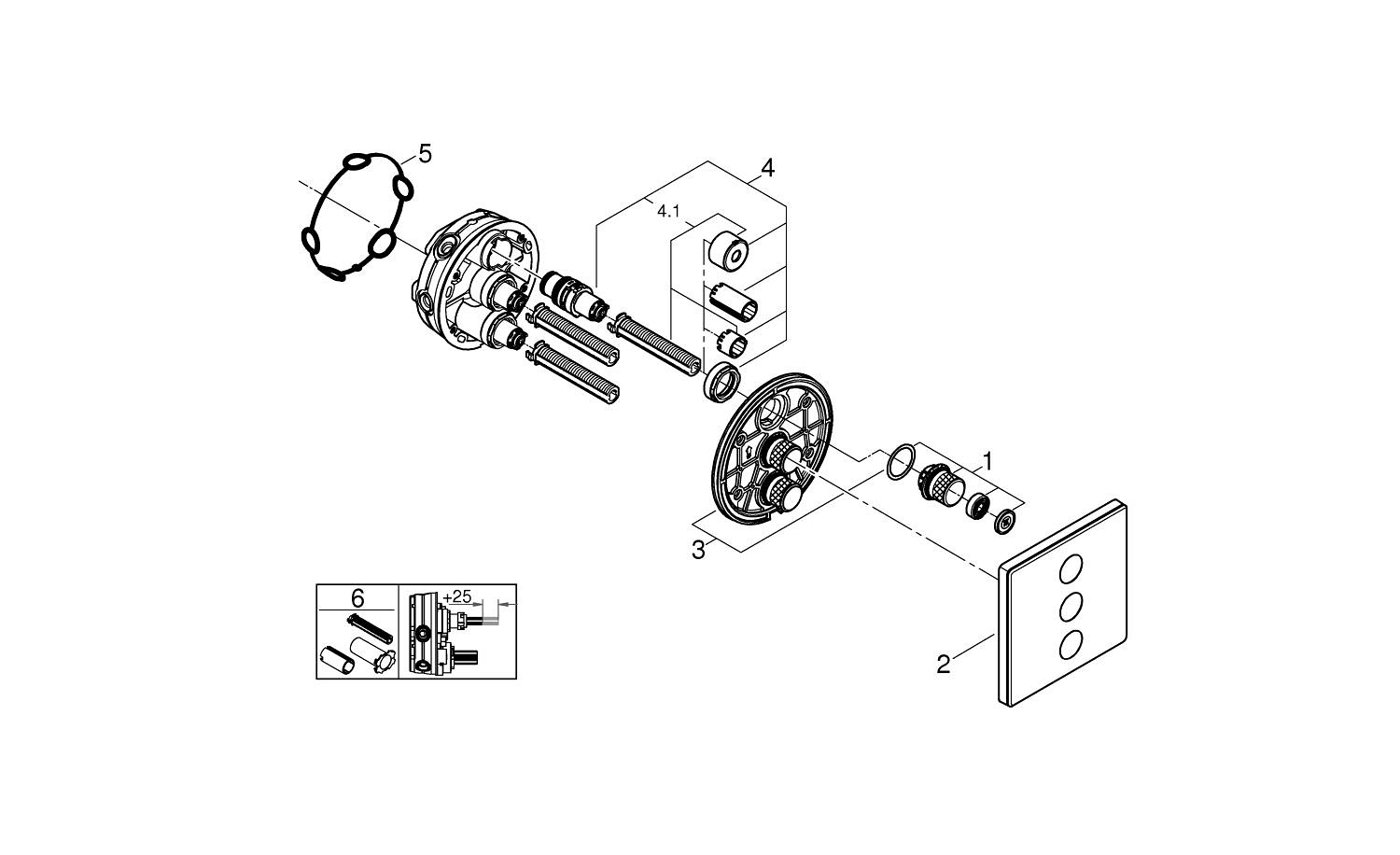 5
4
4.1
1
3
2
6
+25