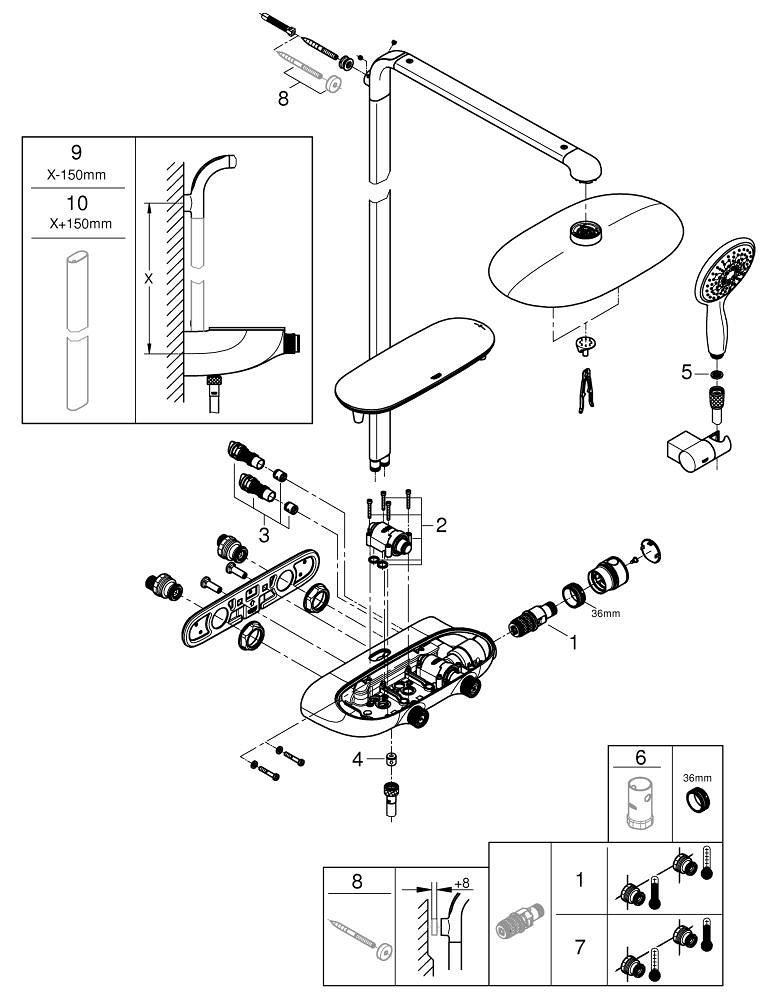 8

9
X-150mm
10
X+150mm
X

5

3

2

36mm

1

4

6
36mm

8
+8

1

7