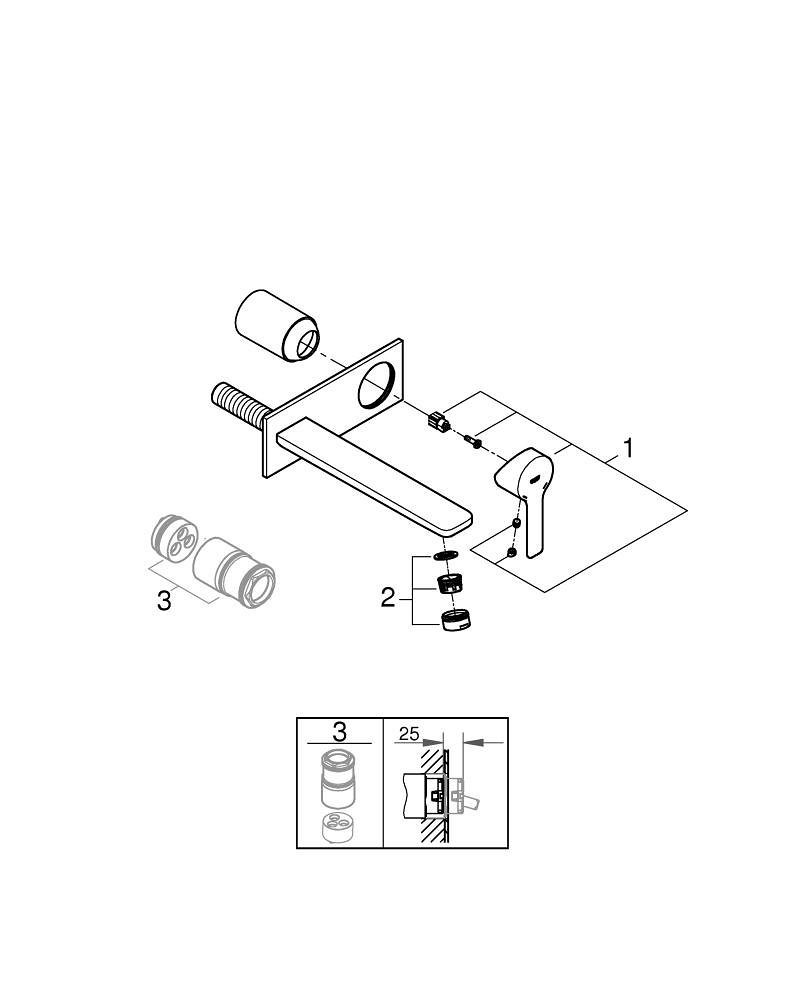 1
3
2
3
25