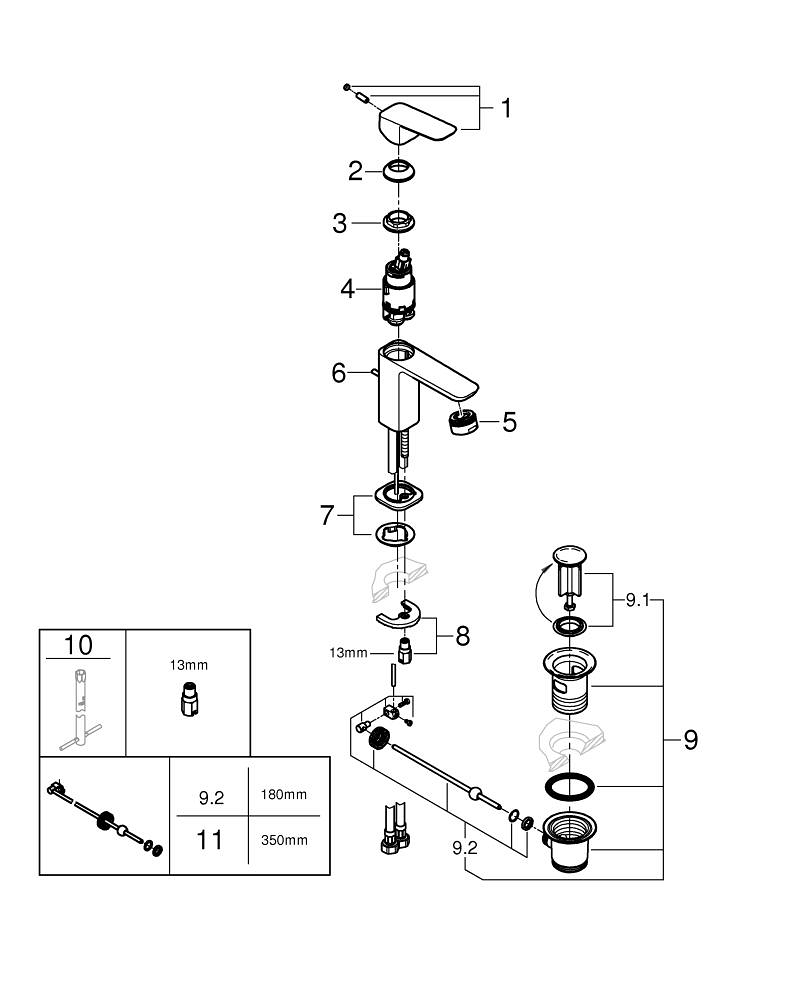 1
2
3
4
6
5
7
8
13mm
9.1
9
9.2

10
13mm

| 9.2 | 180mm |
|---|---|
| 11 | 350mm |