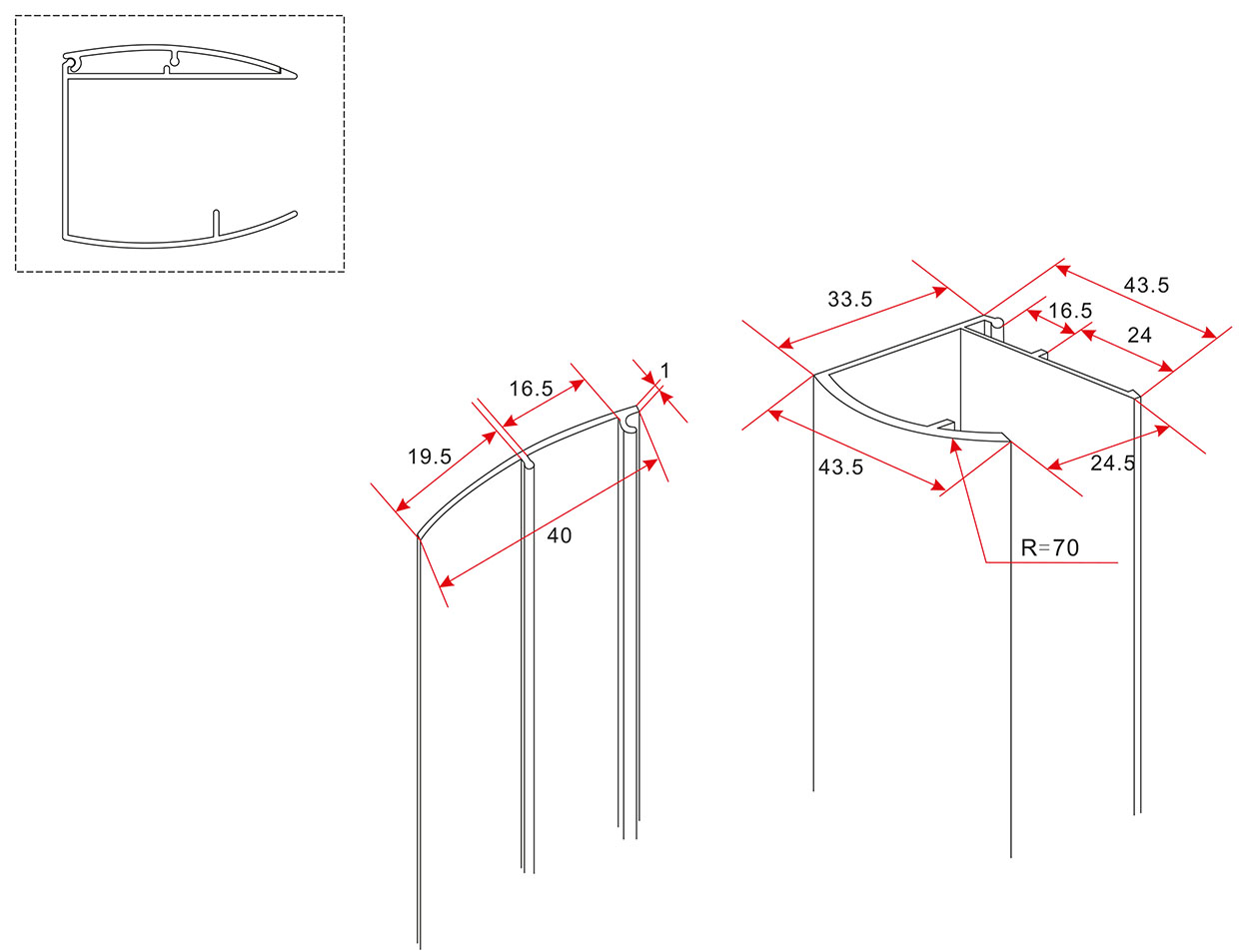 16.5

1

19.5

40

33.5

43.5

16.5

24

43.5

24.5

R=70