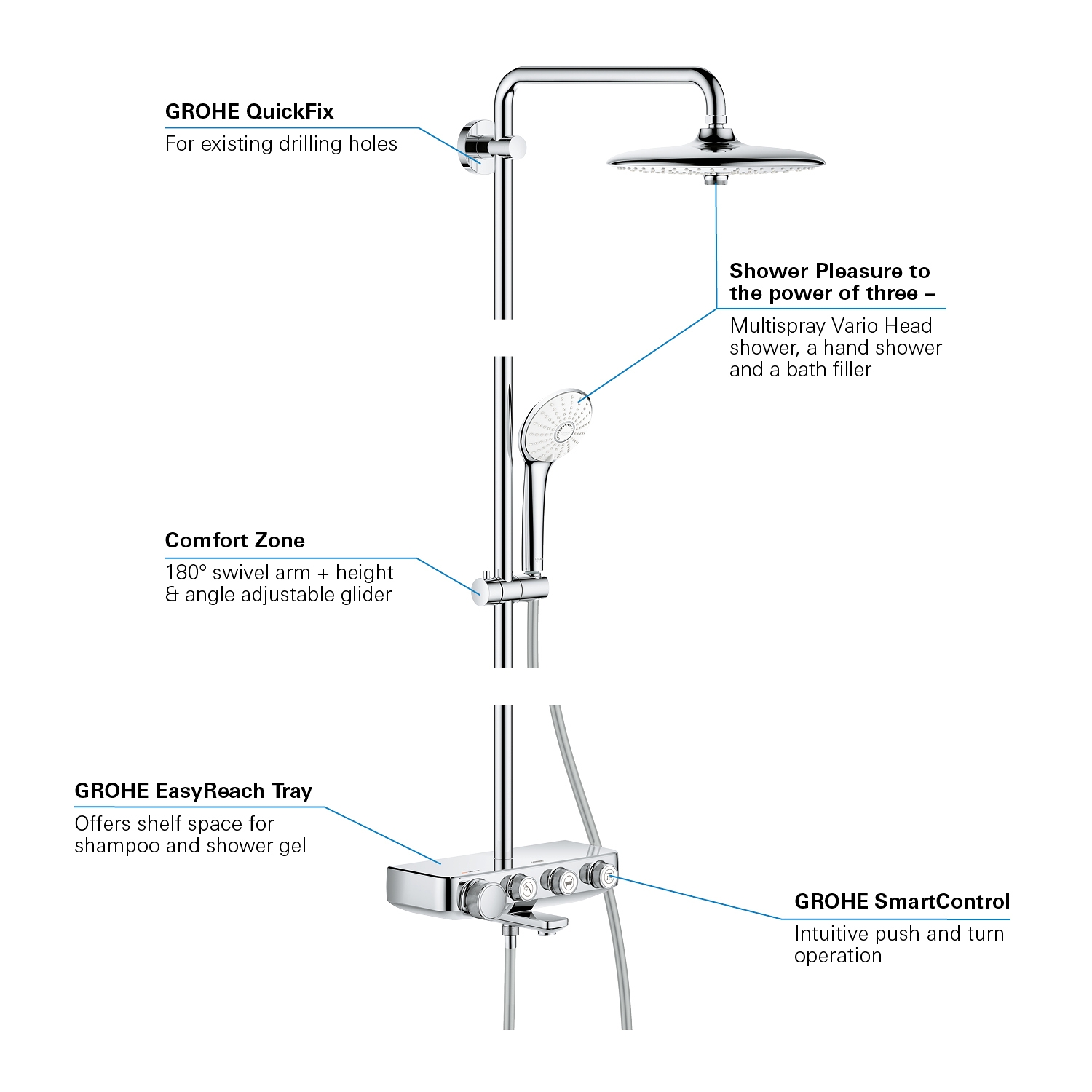 GROHE QuickFix
For existing drilling holes

Shower Pleasure to the power of three –
Multispray Vario Head shower, a hand shower and a bath filler

Comfort Zone
180° swivel arm + height & angle adjustable glider

GROHE EasyReach Tray
Offers shelf space for shampoo and shower gel

GROHE SmartControl
Intuitive push and turn operation