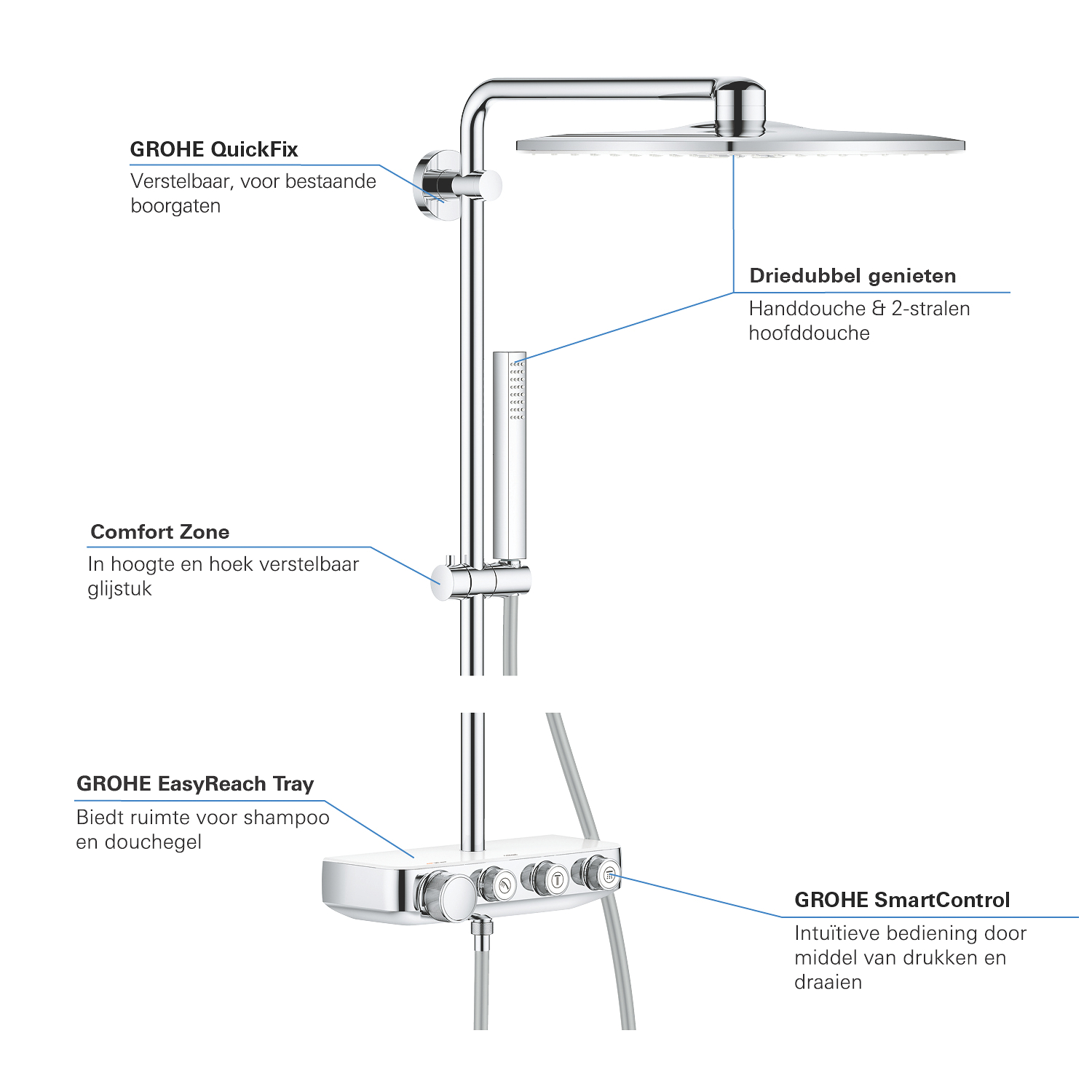 GROHE QuickFix
Verstelbaar, voor bestaande boorgaten

Driedubbel genieten
Handdouche & 2-stralen hoofddouche

Comfort Zone
In hoogte en hoek verstelbaar glijstuk

GROHE EasyReach Tray
Biedt ruimte voor shampoo en douchegel

GROHE SmartControl
Intuïtieve bediening door middel van drukken en draaien