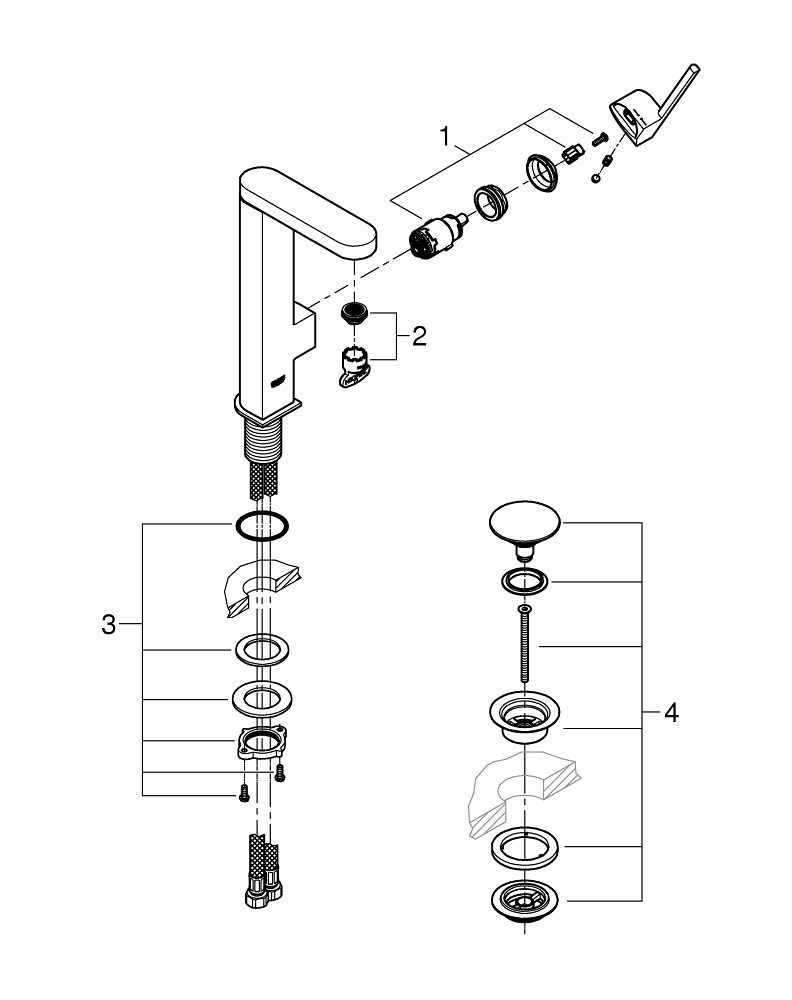 1
2
3
4