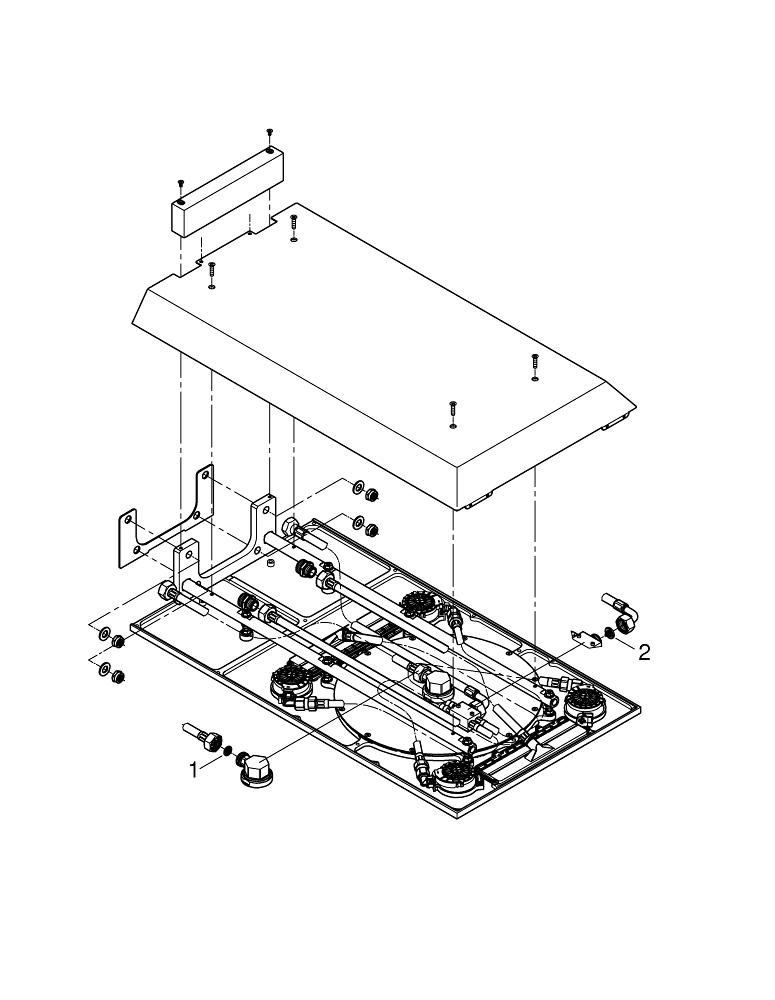 2

1