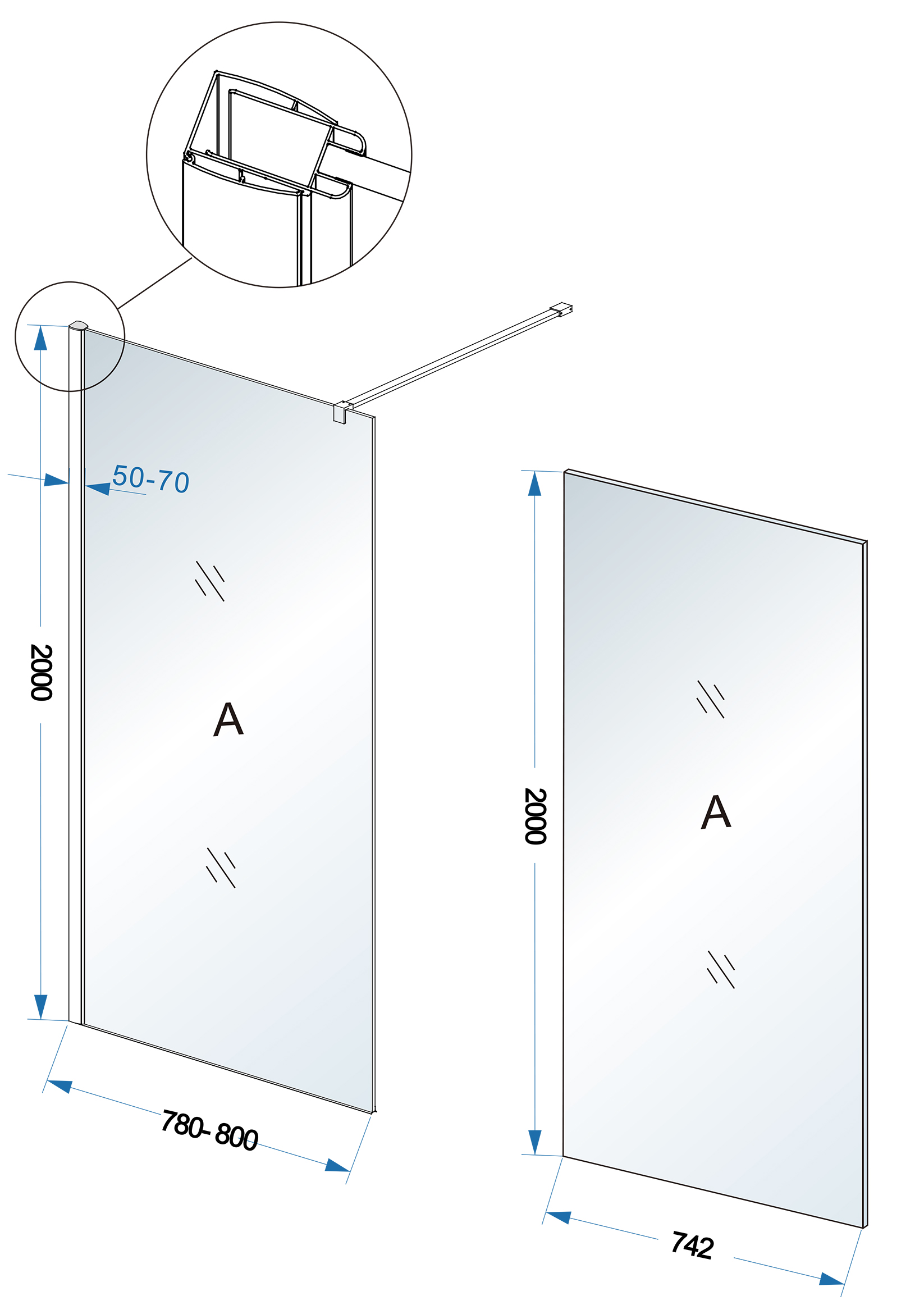 50-70

2000

A

780-800

2000

A

742