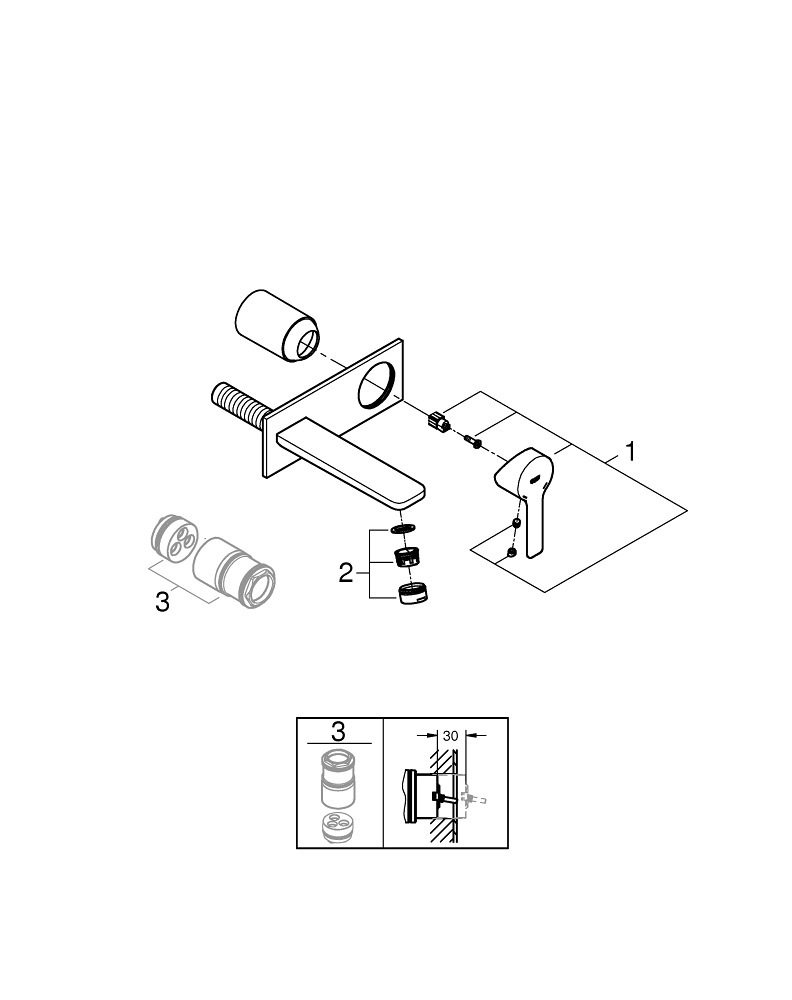 1

2

3

3

30