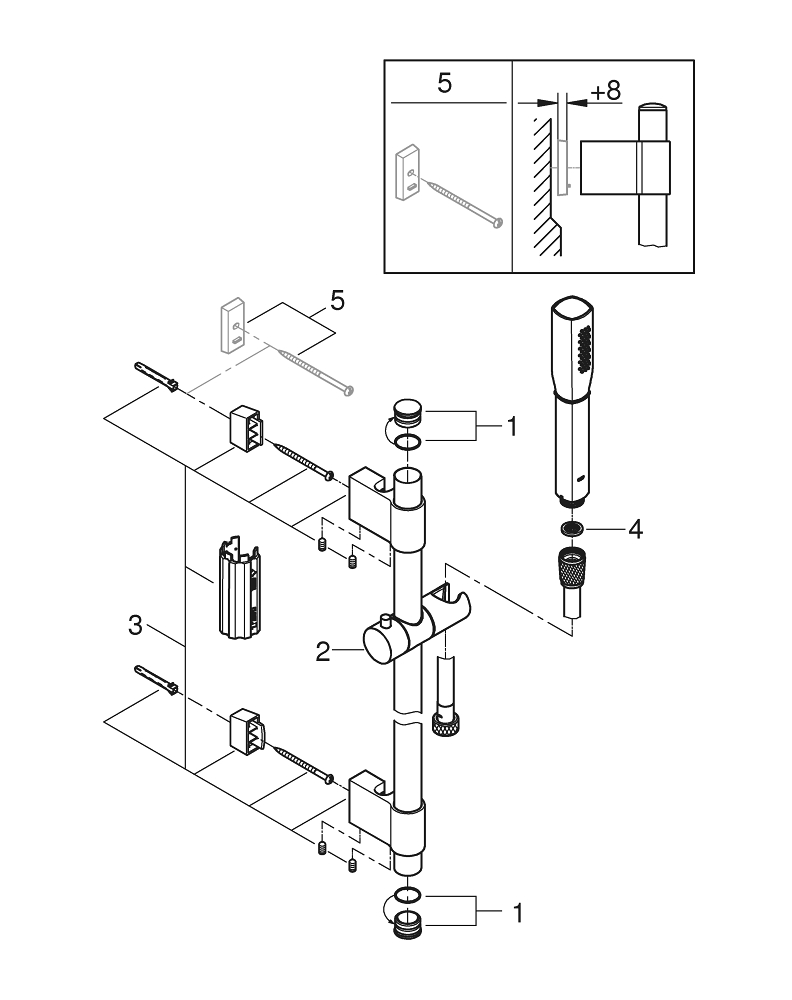 5
+8
5
1
4
3
2
1