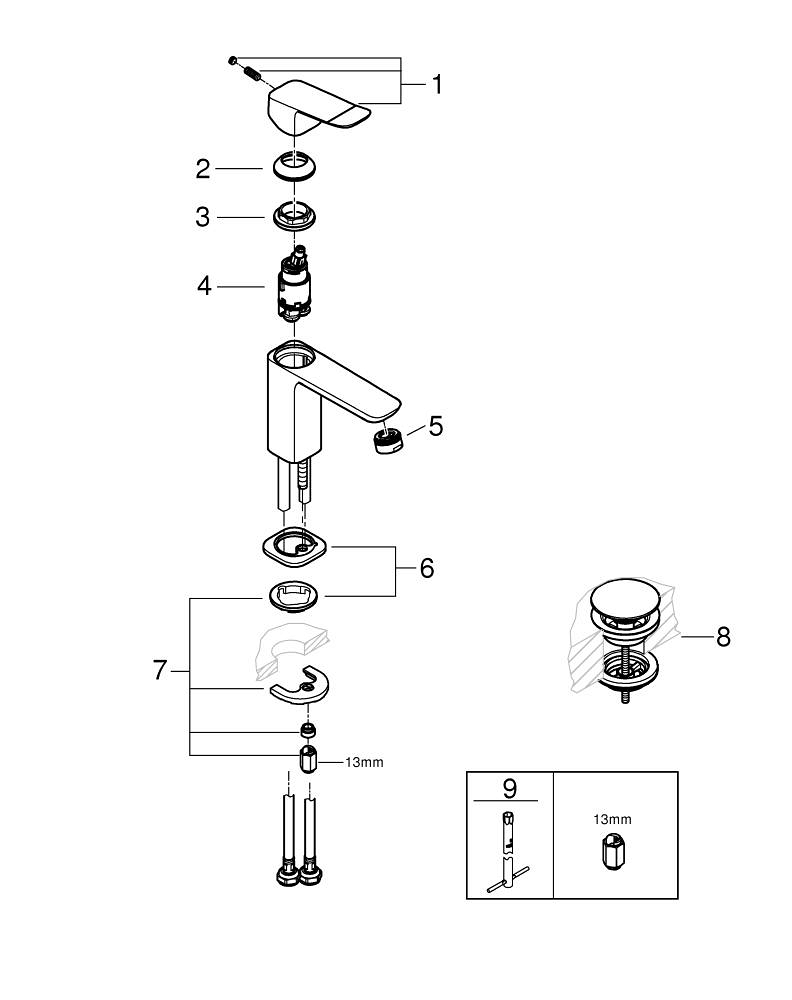 1
2
3
4
5
6
7
13mm
8
9
13mm