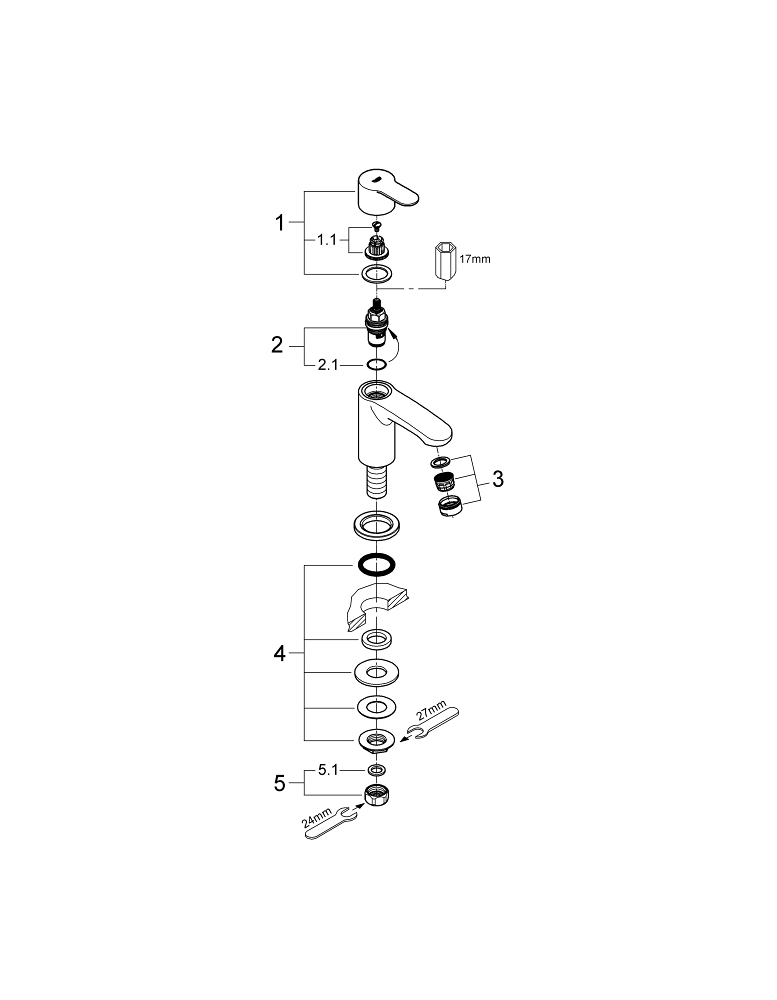 1
1.1
17mm
2
2.1
3
4
27mm
5
5.1
24mm