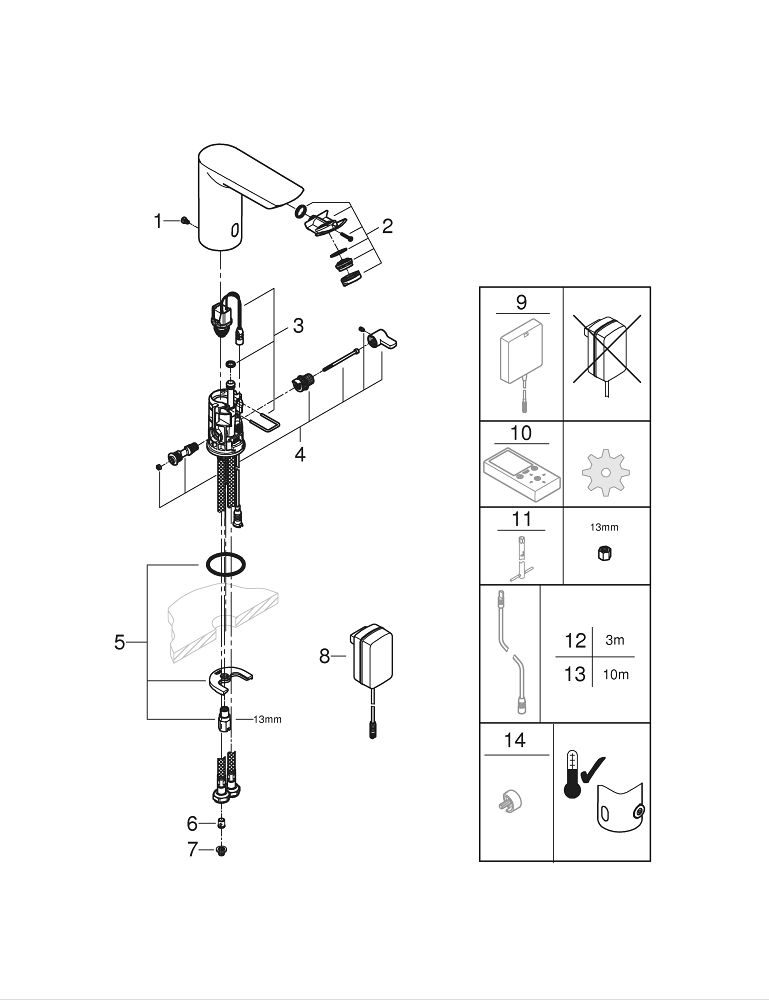 1
2
3
4
5
13mm
6
7
8
9
10
11
13mm
12 3m
13 10m
14