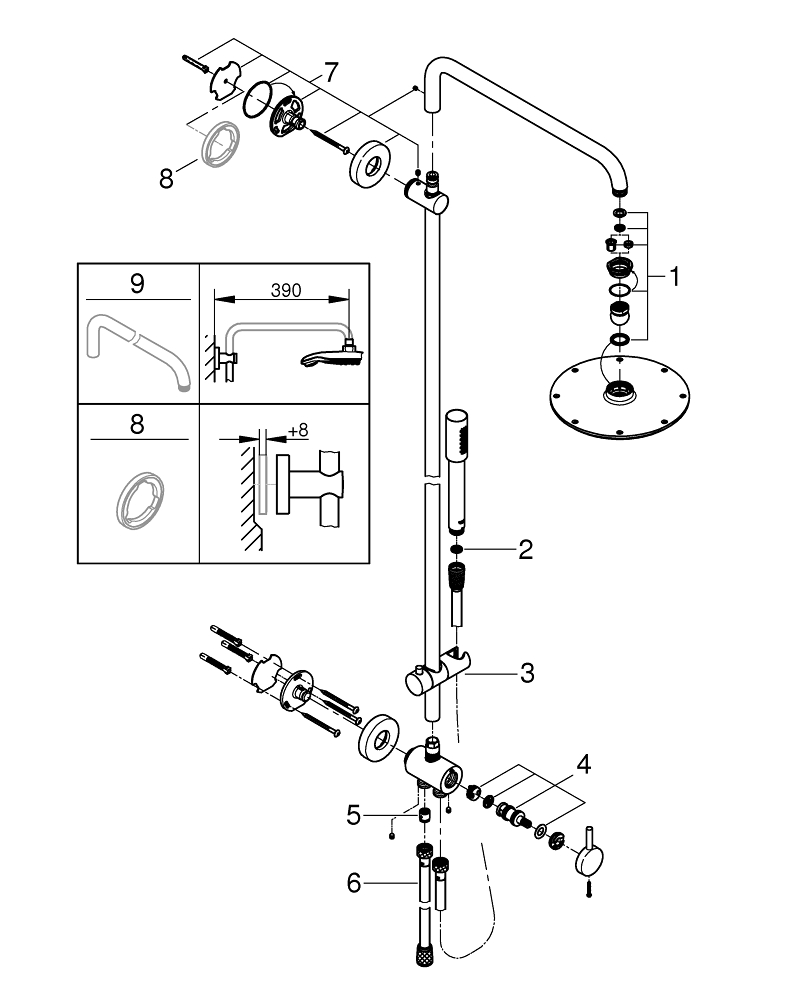 7
8
1
9
390
8
+8
2
3
4
5
6