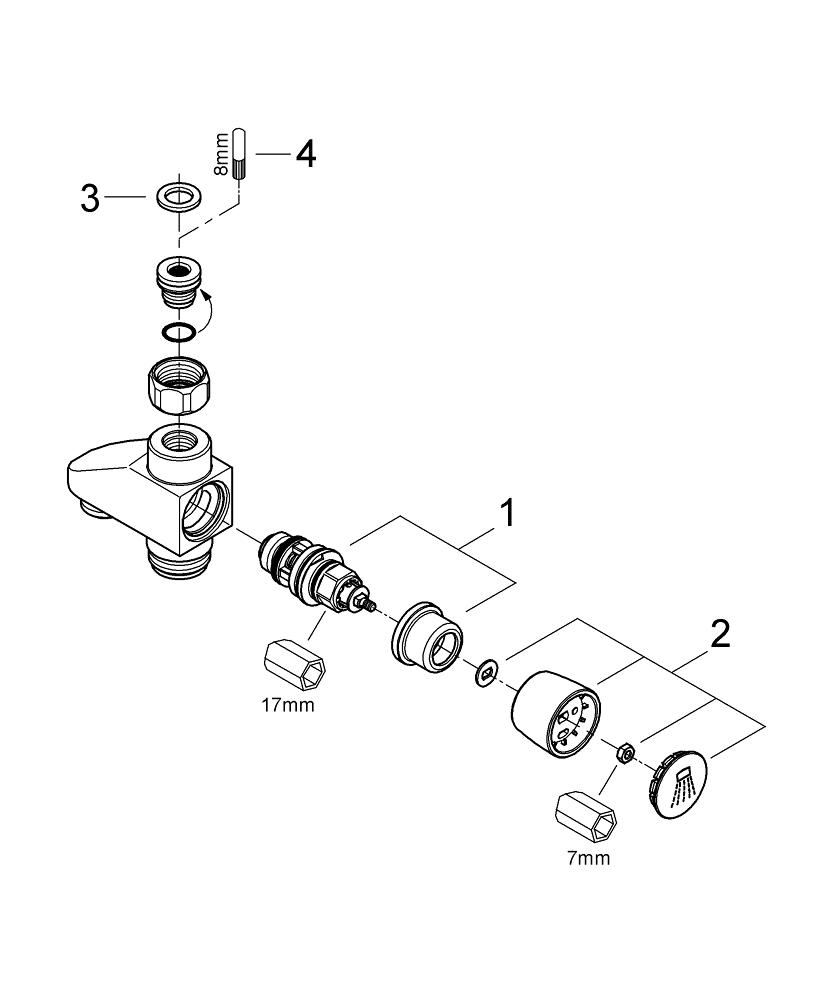 8mm
4
3
1
2
17mm
7mm