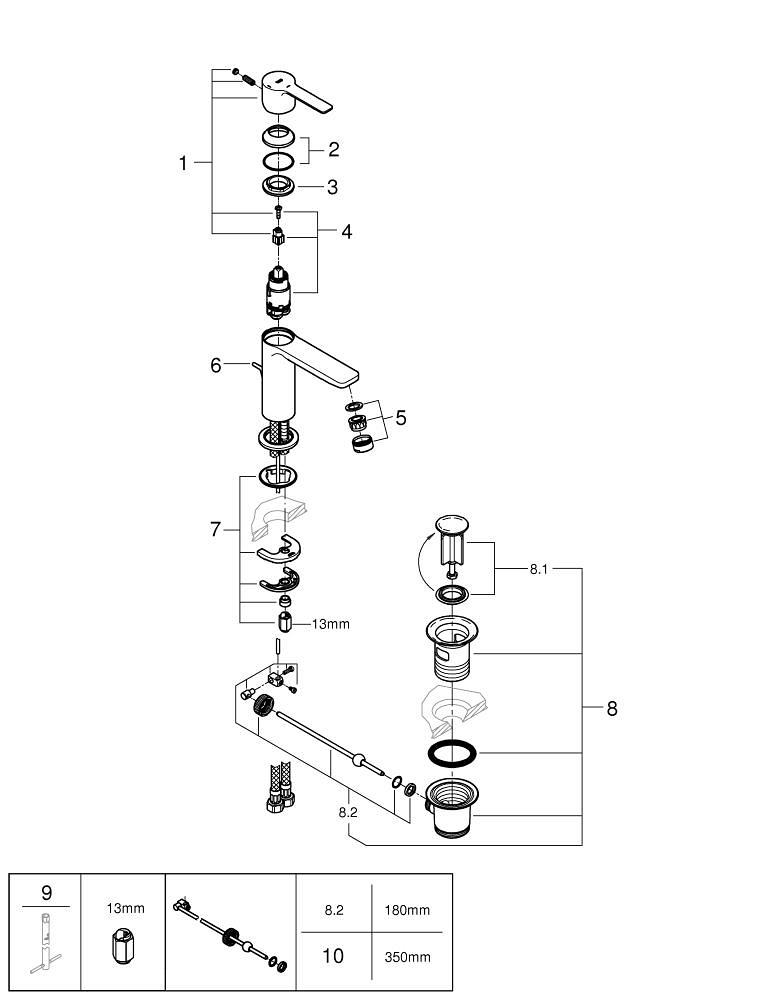 1
2
3
4
6
5
7
13mm
8.1
8
8.2

| 9 | 13mm | | 8.2 | 180mm |
|---|---|---|---|---|
| | | | 10 | 350mm |