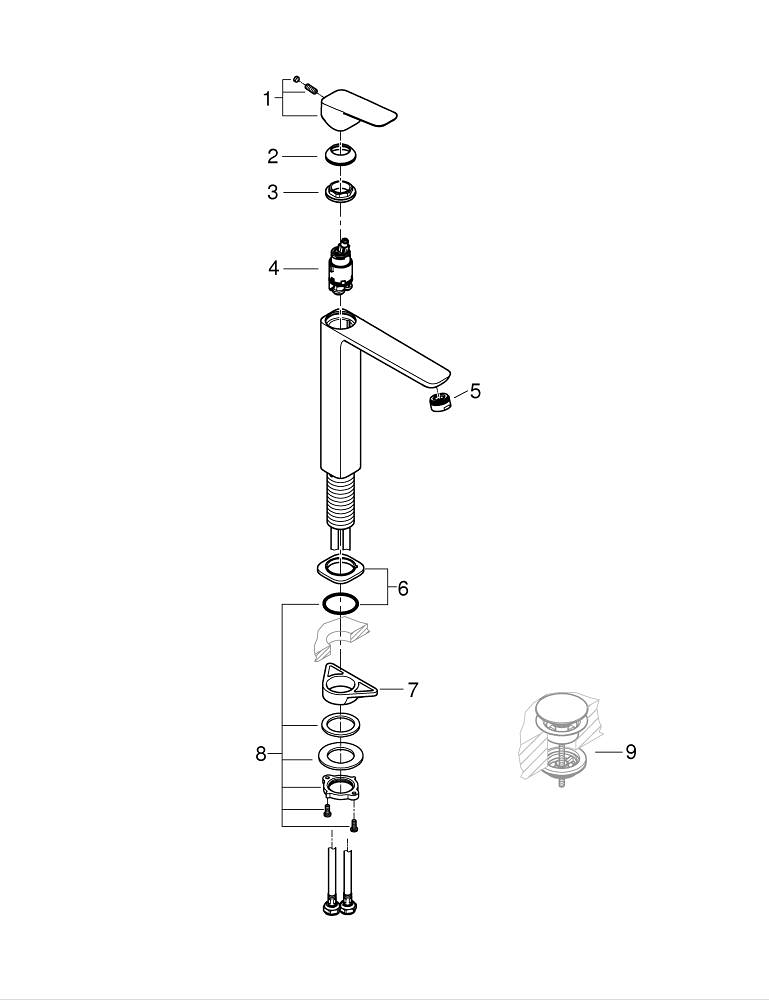 1
2
3
4
5
6
7
8
9