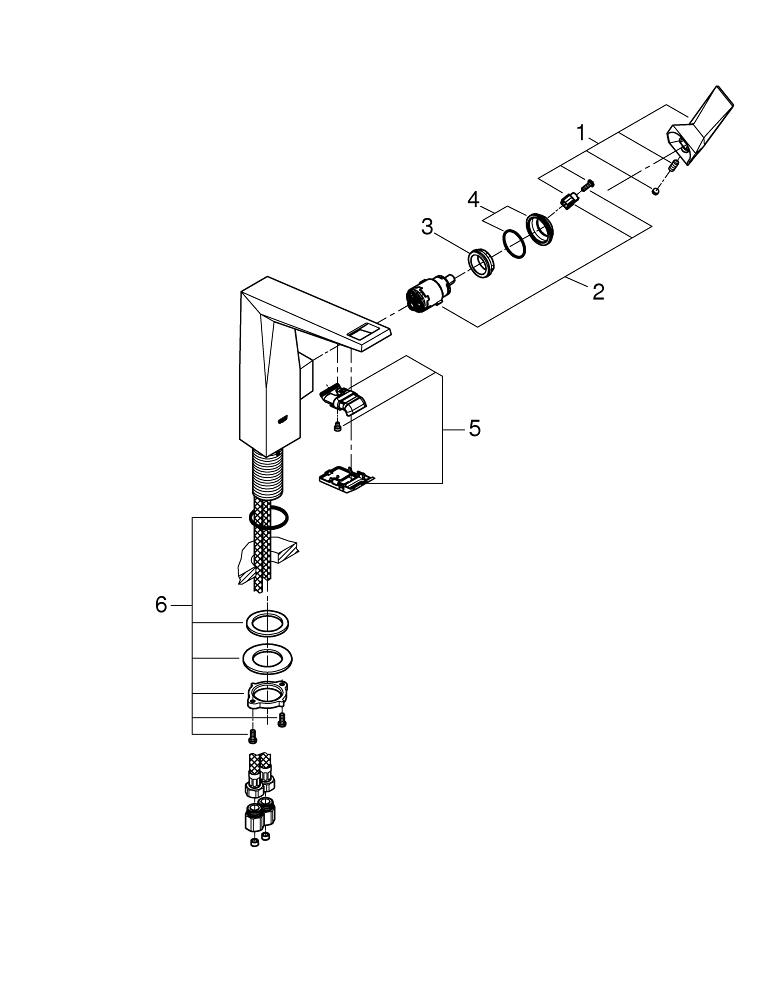 1
4
3
2
5
6