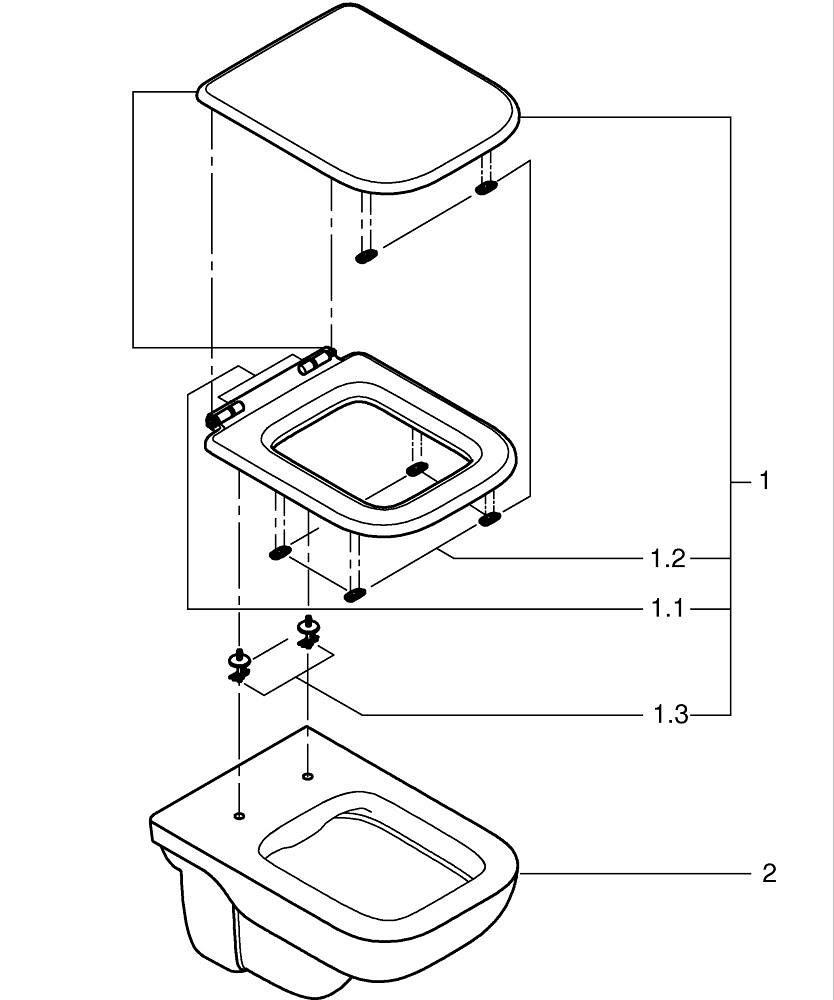 1
1.2
1.1
1.3
2