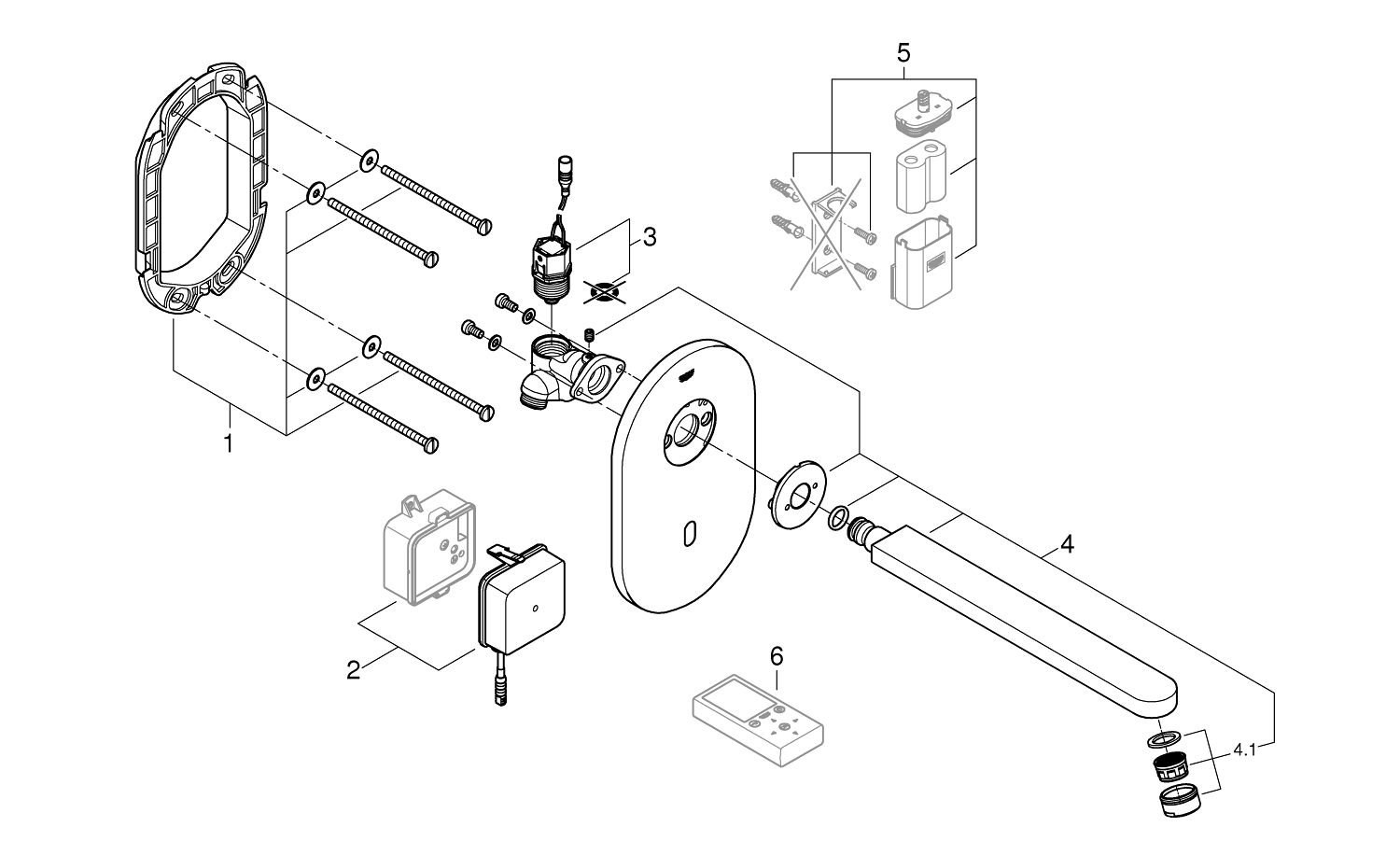 5

3

1

4

2

6

4.1