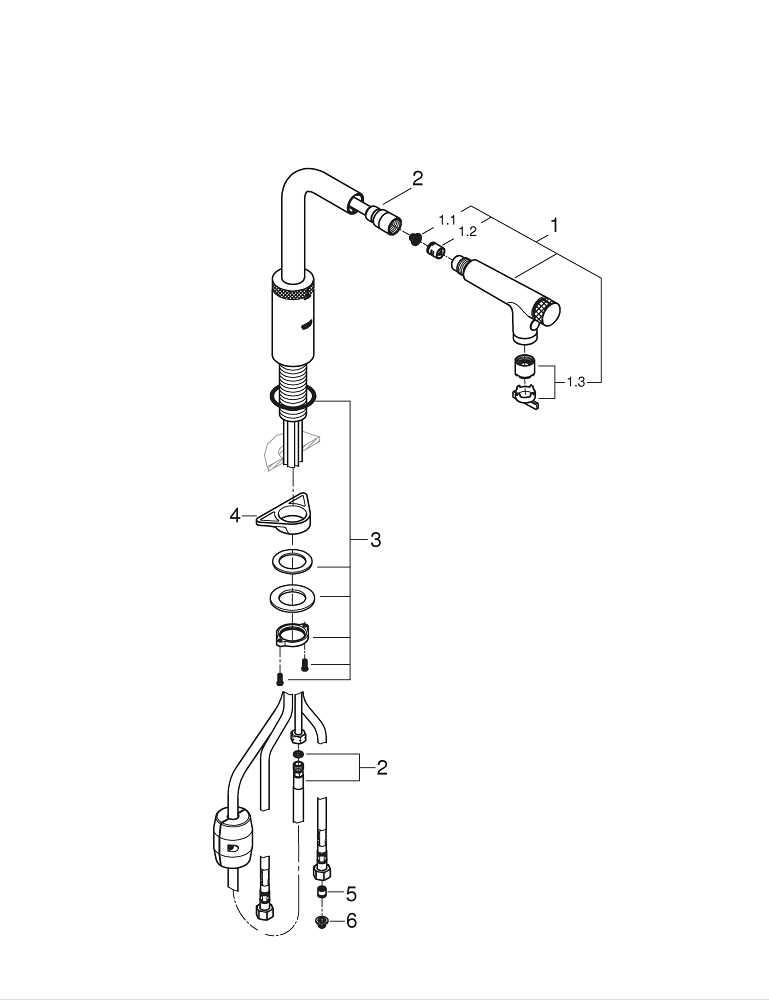 2
1.1
1.2
1
1.3
4
3
2
5
6