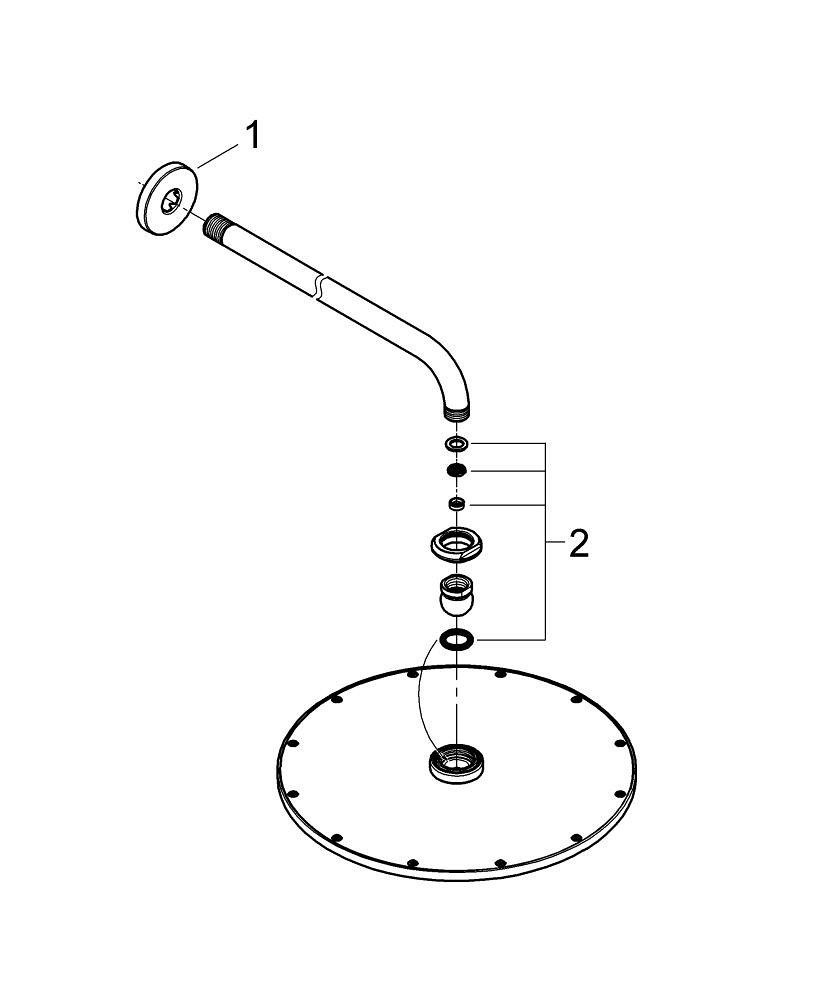 1

2