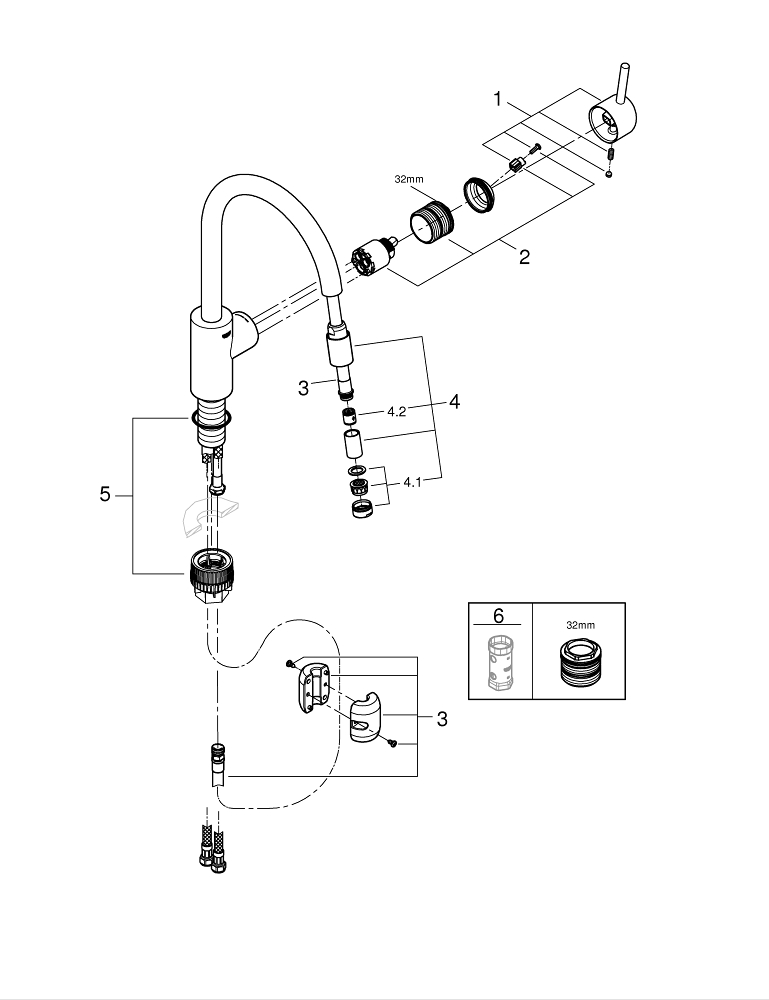 1
32mm
2
3
4.2
4
4.1
5
6
32mm
3