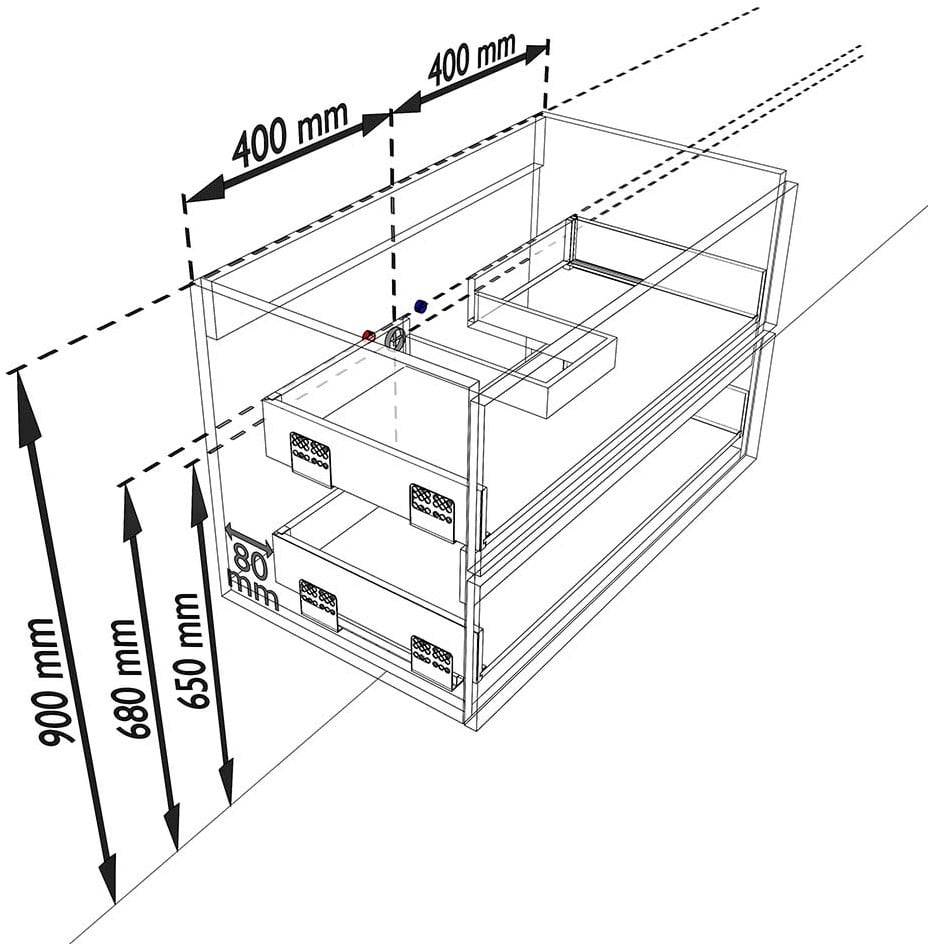 400 mm
400 mm
80 mm
900 mm
680 mm
650 mm