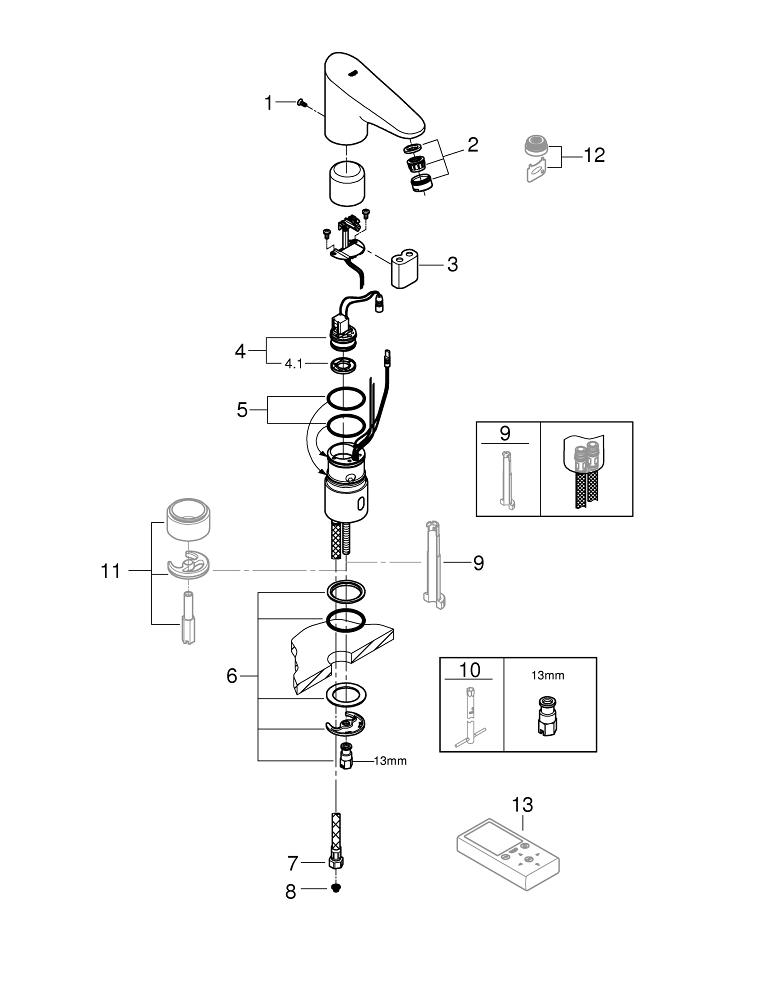 1
2
12
3
4
4.1
5
9
11
9
6
10
13mm
13mm
13
7
8