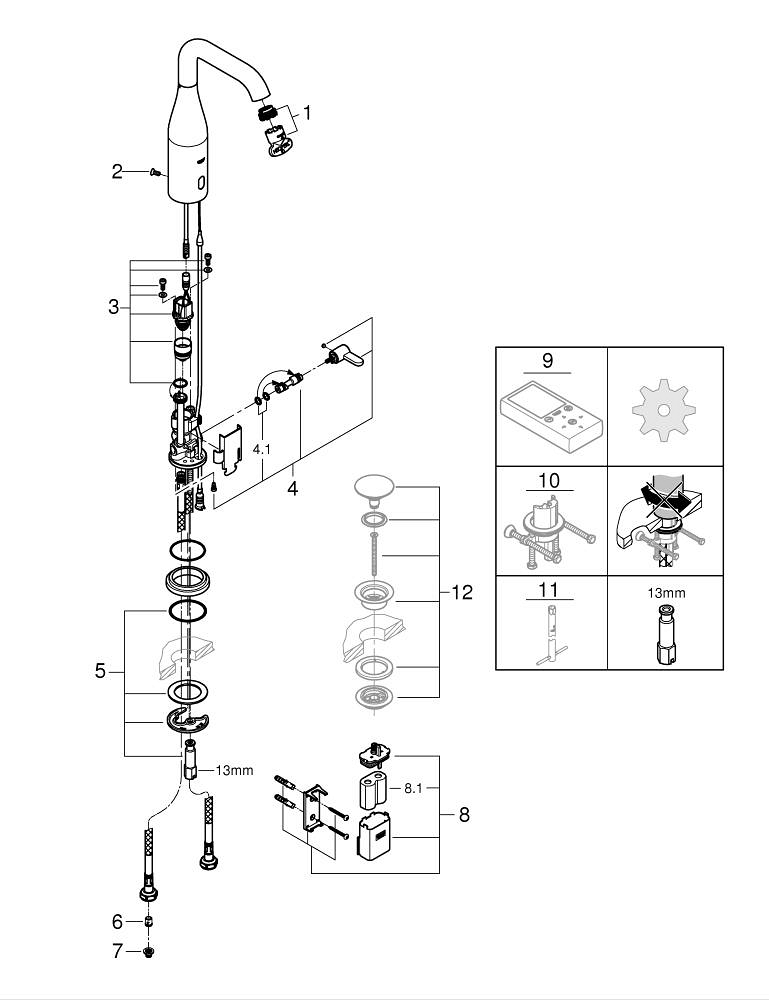 1
2
3
4.1
4
5
13mm
6
7
12
8.1
8
9
10
11
13mm