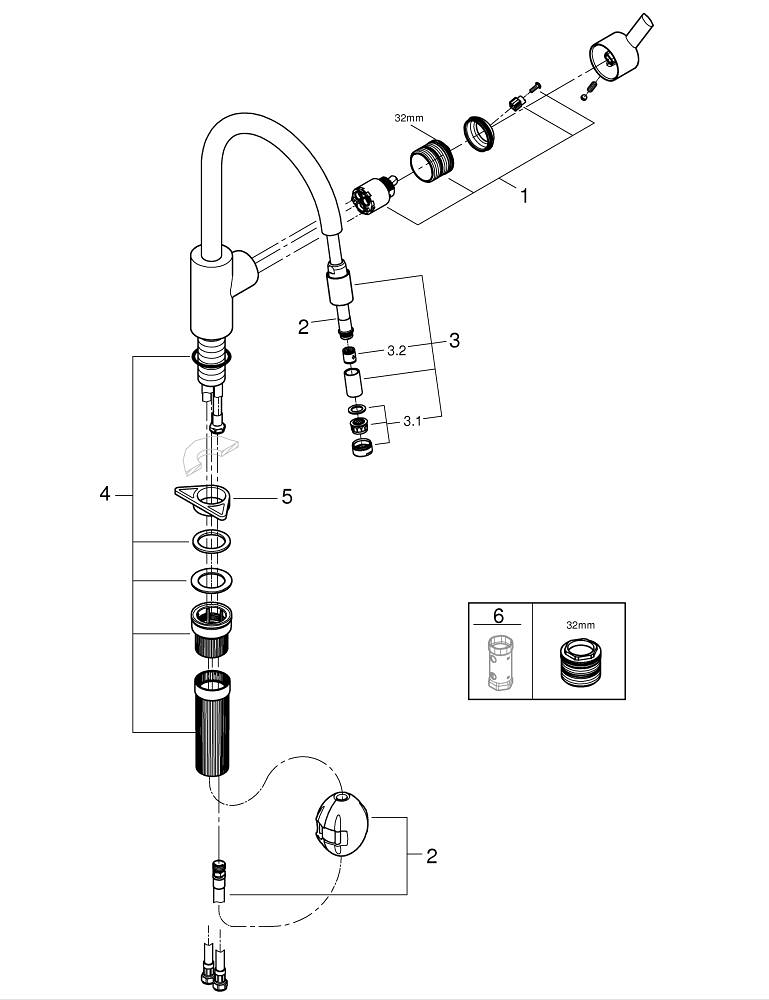 32mm

1

2

3.2

3

3.1

4

5

6

32mm

2