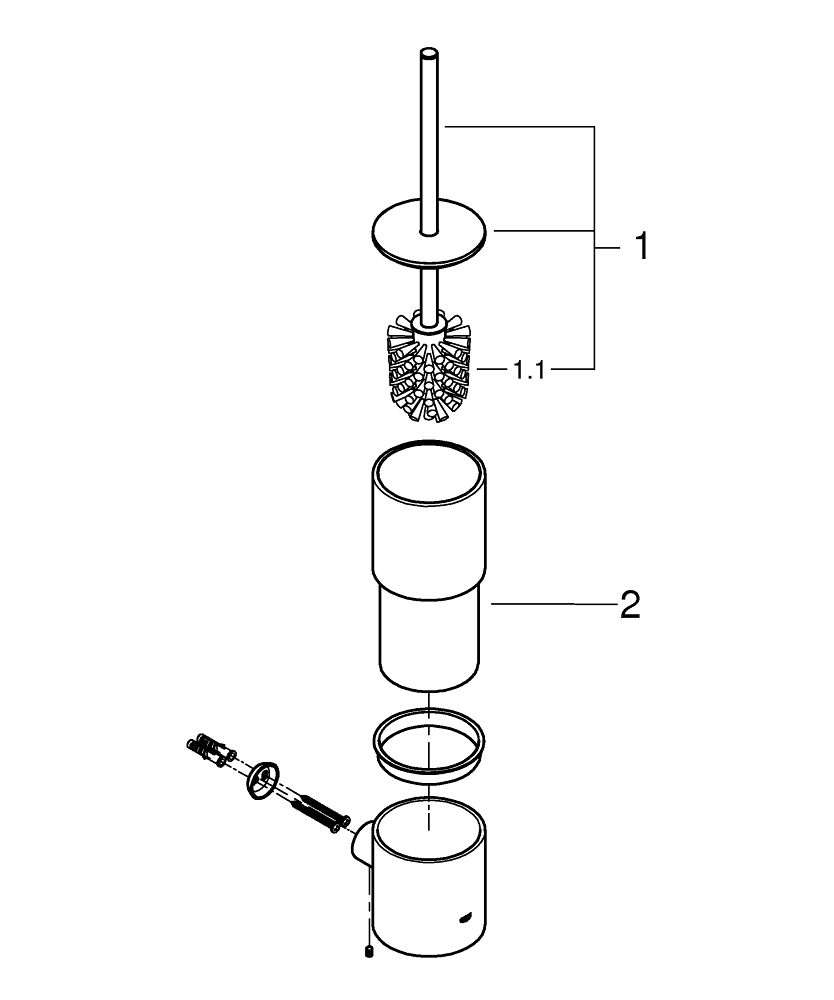 1
1.1
2