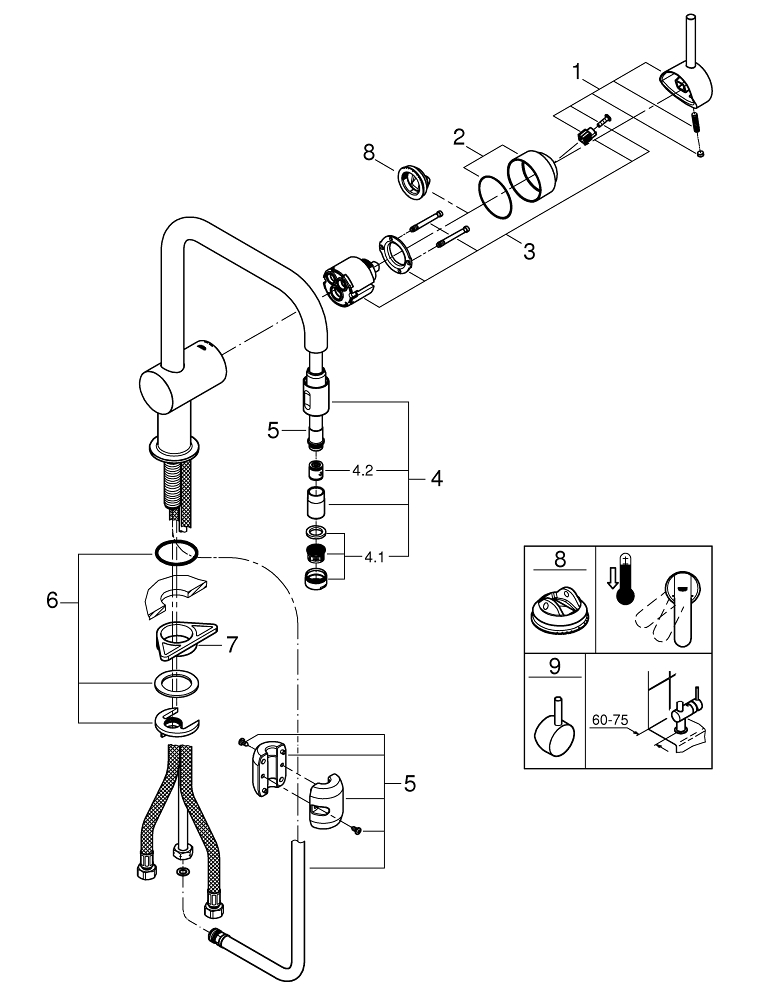 1
2
8
3
5
4.2
4
4.1
6
7
5
8
9
60-75