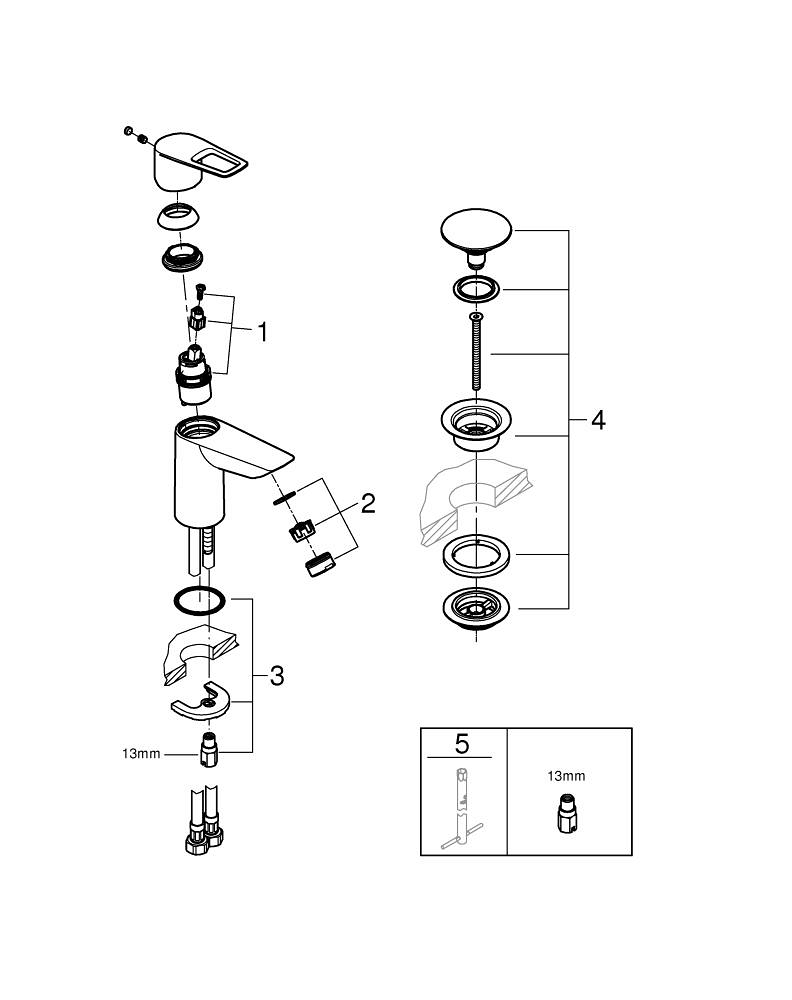 1

2

3

13mm

4

5

13mm