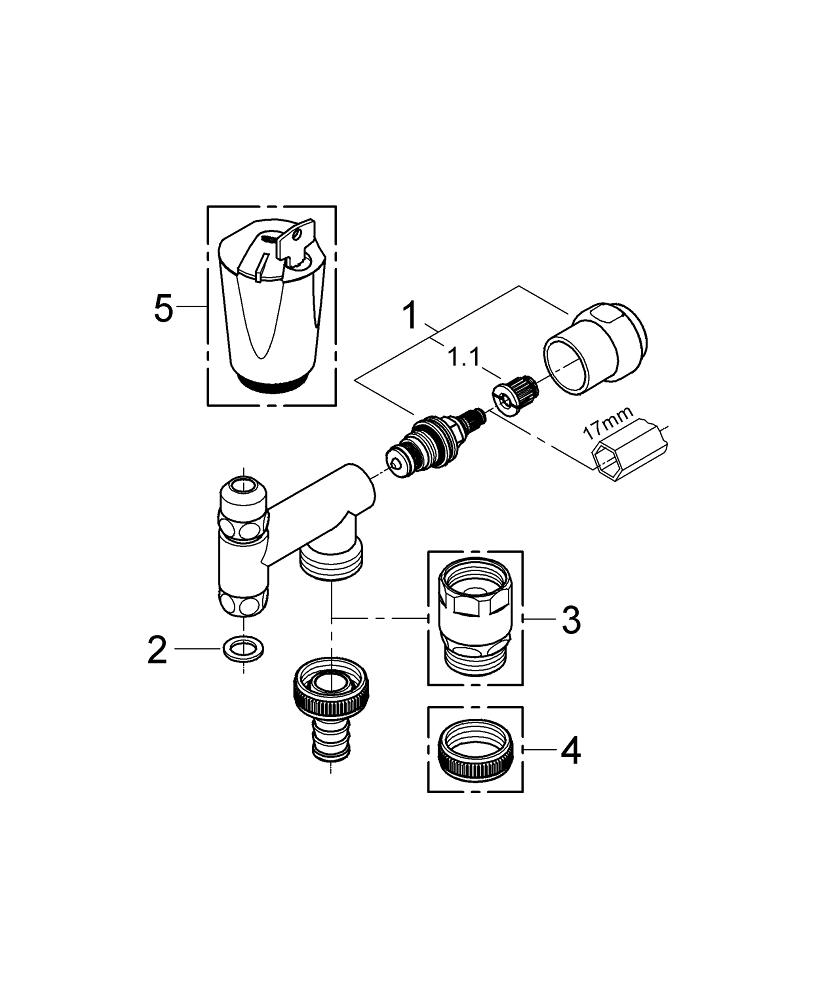 5
1
1.1
17mm
2
3
4