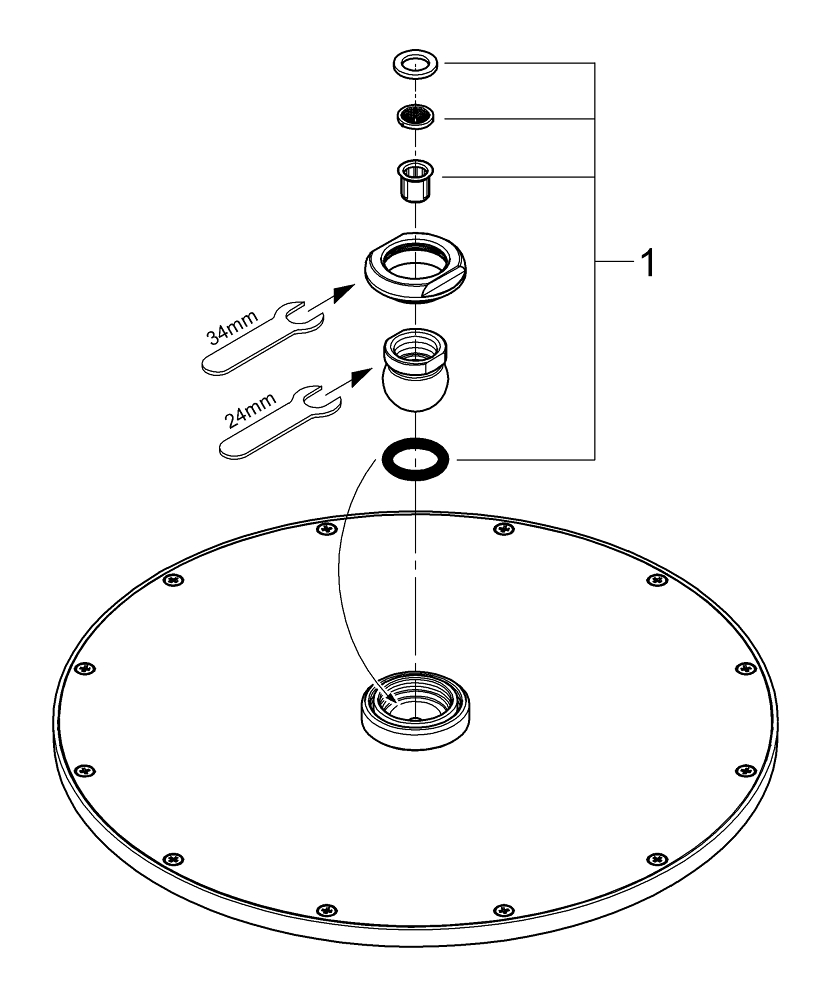 1
34mm
24mm