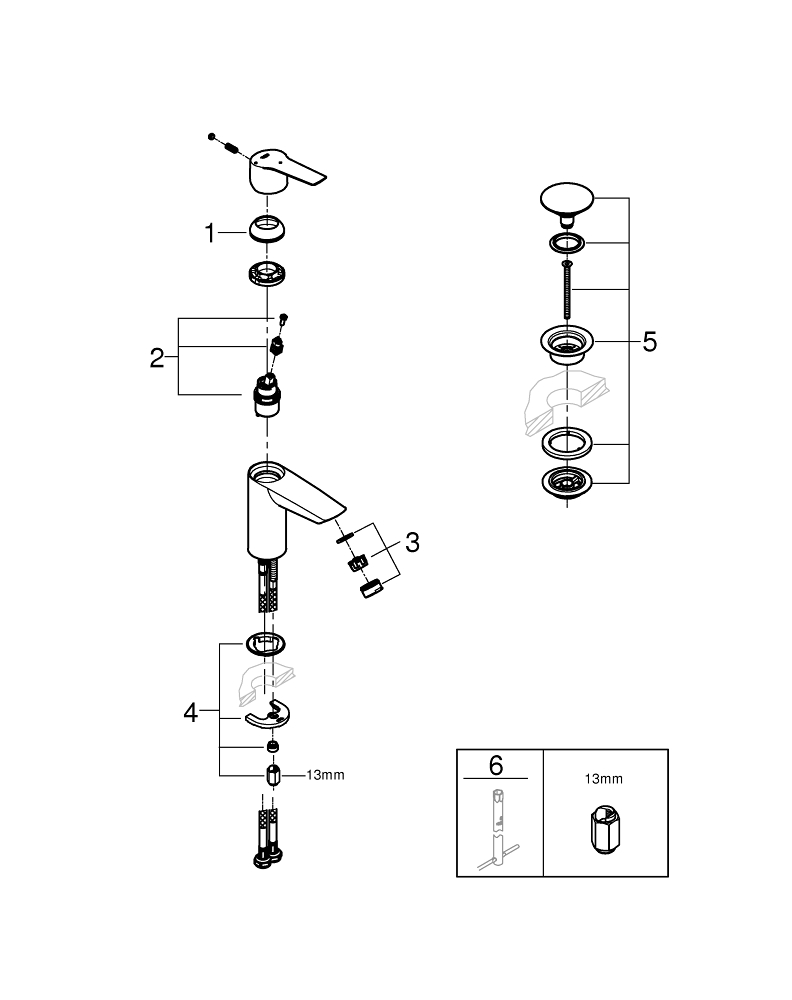 1

2

5

3

4

13mm

6

13mm