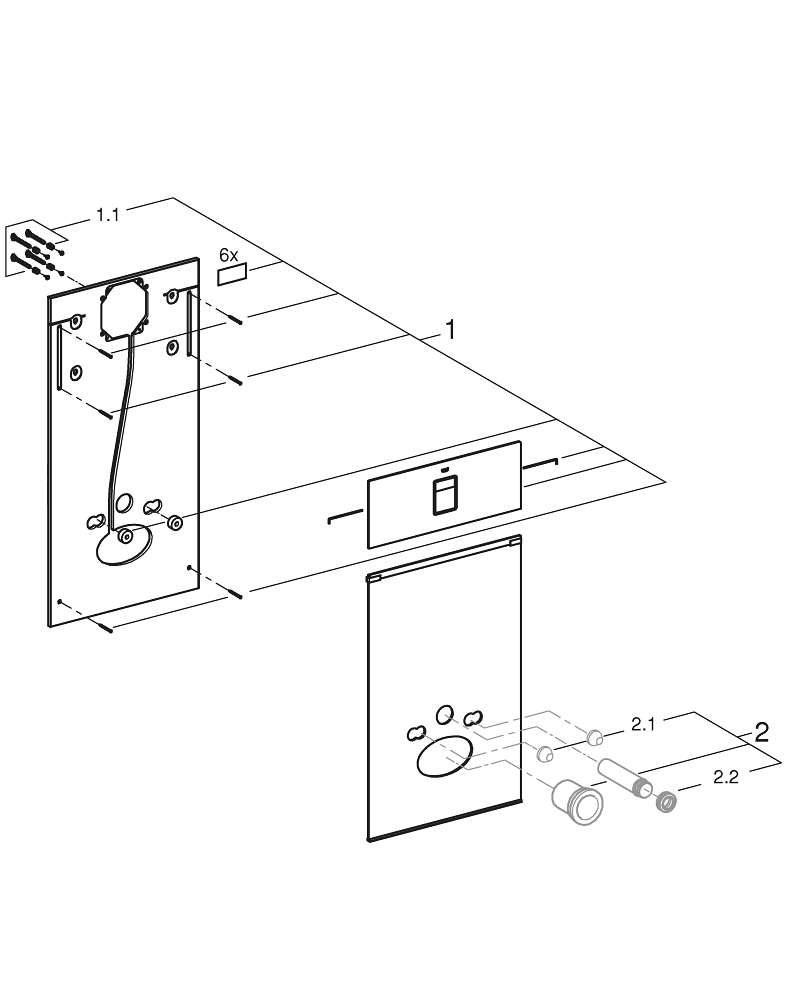 1.1

6x

1

2.1

2

2.2