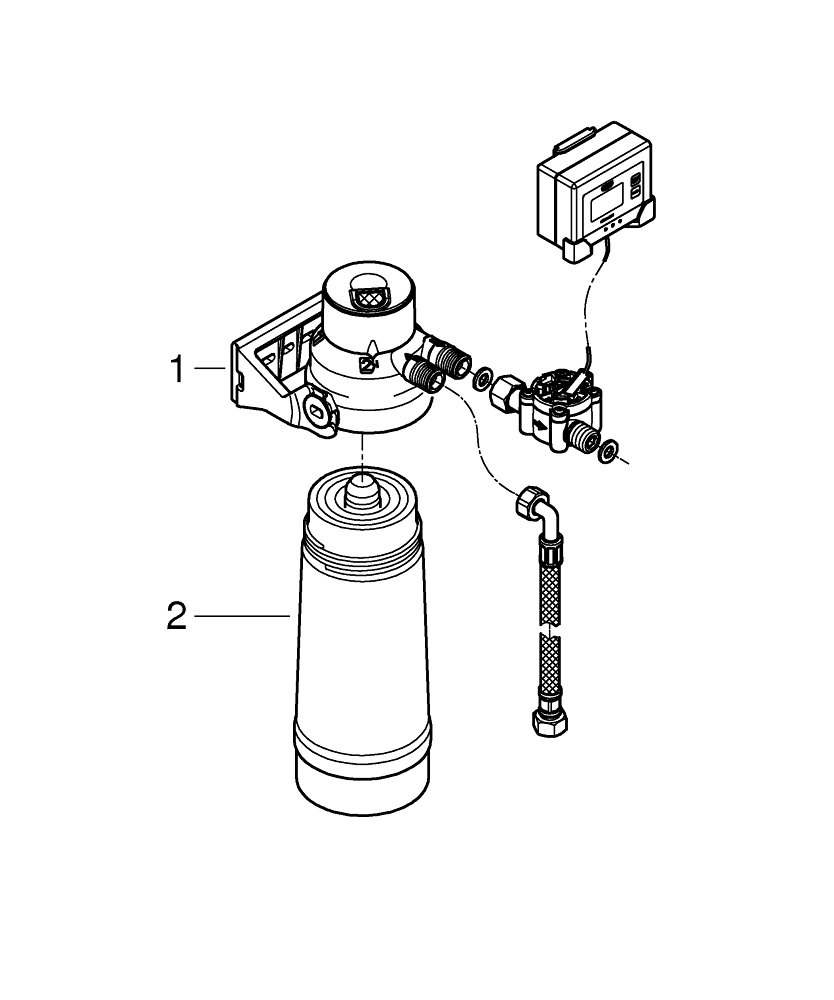 1

2