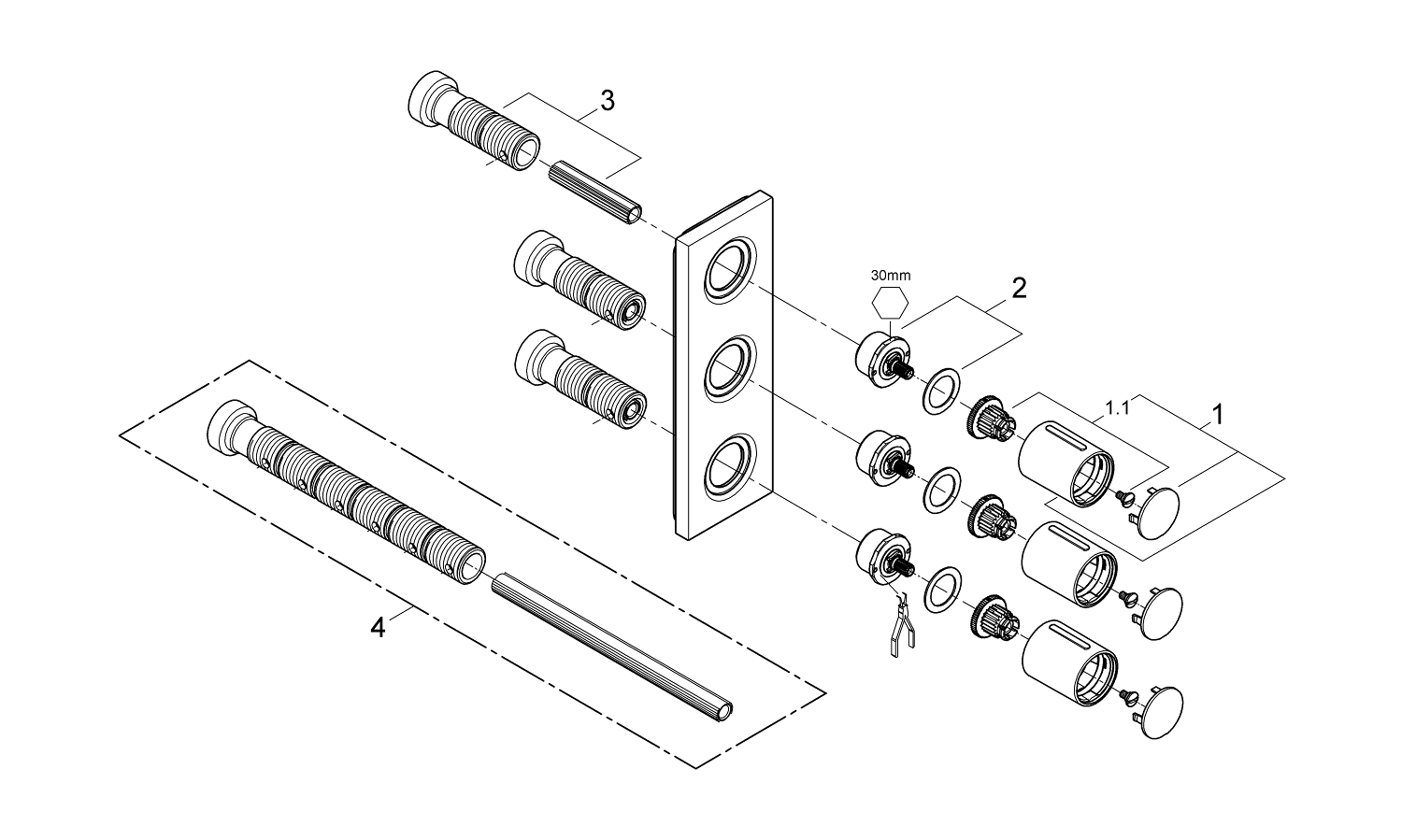 3

30mm

2

1.1

1

4