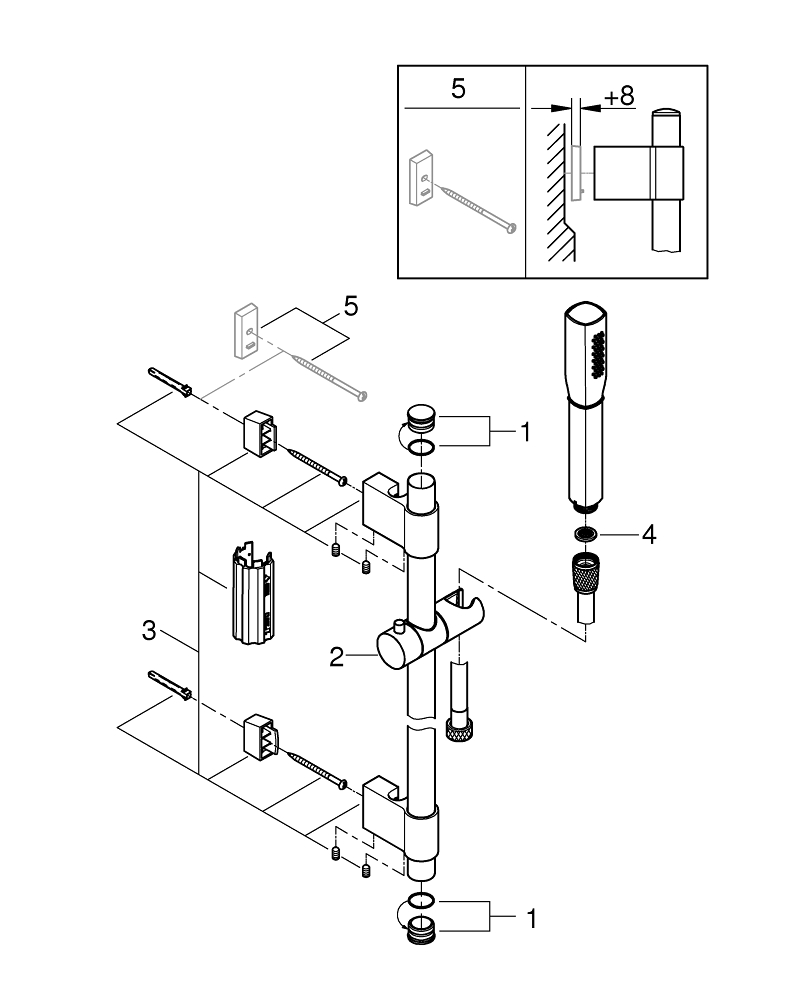 5

+8

5

1

4

3

2

1