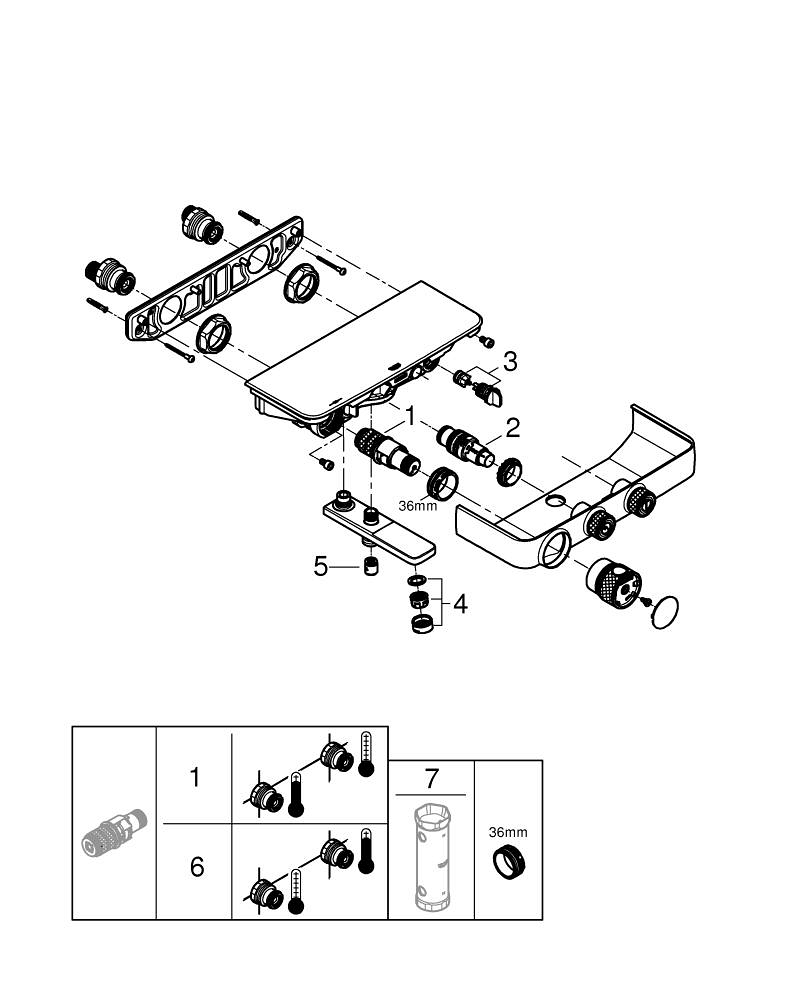 3
1
2
36mm
5
4

1
6
7
36mm