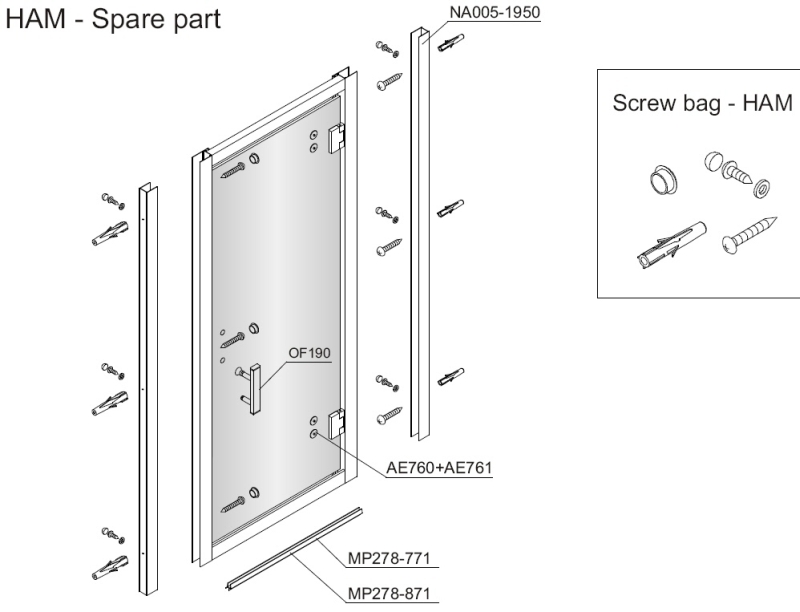 HAM - Spare part

NA005-1950

Screw bag - HAM

OF190

AE760+AE761

MP278-771

MP278-871