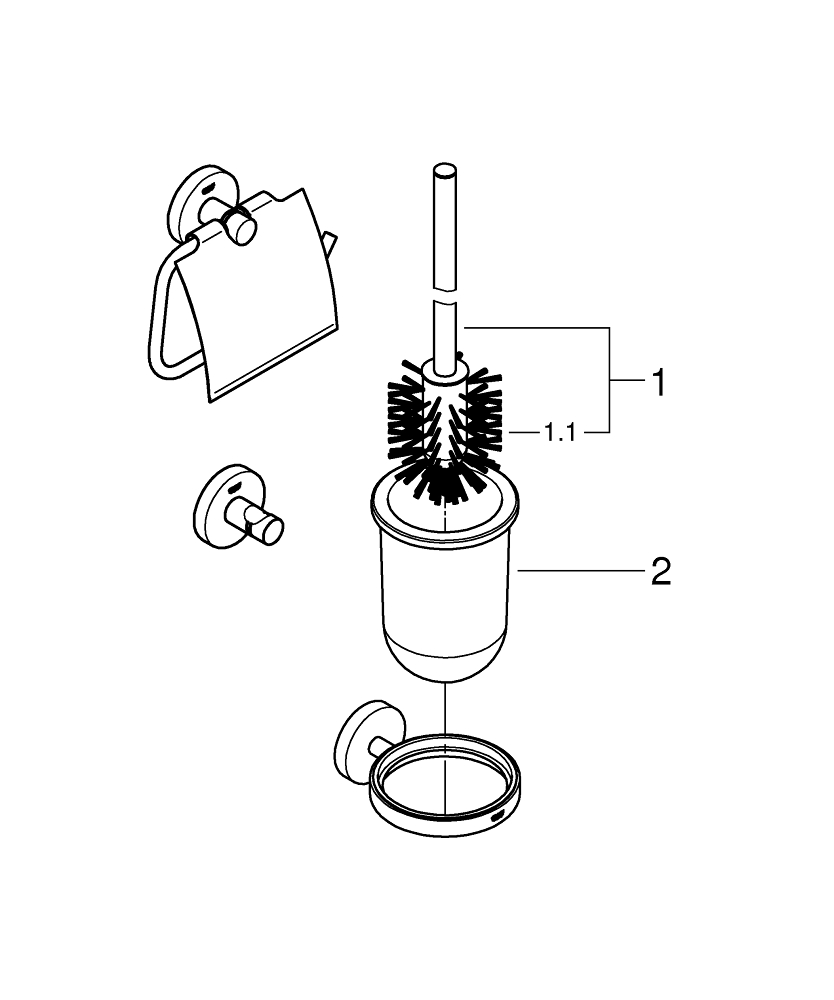 1
1.1
2